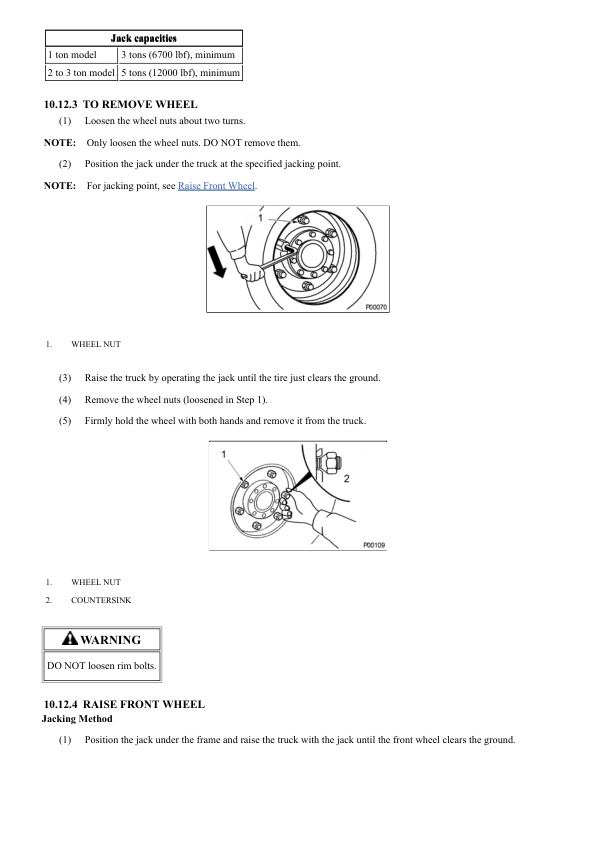 | Jack capacities | |
|---|---|
| 1 ton model | 3 tons (6700 lbf), minimum |
| 2 to 3 ton model | 5 tons (12000 lbf), minimum |

10.12.3 TO REMOVE WHEEL

(1) Loosen the wheel nuts about two turns.

NOTE: Only loosen the wheel nuts. DO NOT remove them.

(2) Position the jack under the truck at the specified jacking point.

NOTE: For jacking point, see Raise Front Wheel.

1

P00070

1. WHEEL NUT

(3) Raise the truck by operating the jack until the tire just clears the ground.

(4) Remove the wheel nuts (loosened in Step 1).

(5) Firmly hold the wheel with both hands and remove it from the truck.

1

2

P00109

1. WHEEL NUT

2. COUNTERSINK

WARNING

DO NOT loosen rim bolts.

10.12.4 RAISE FRONT WHEEL

Jacking Method

(1) Position the jack under the frame and raise the truck with the jack until the front wheel clears the ground.