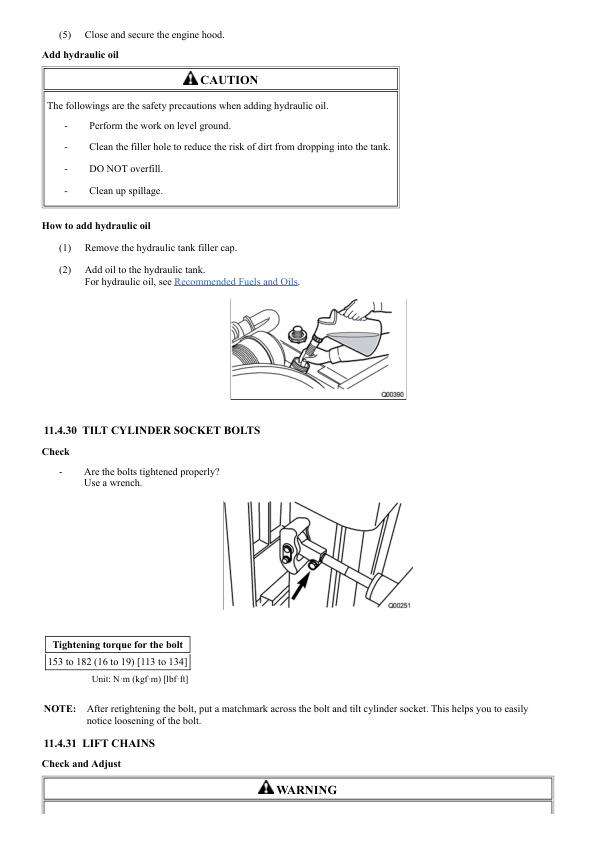 (5) Close and secure the engine hood.

Add hydraulic oil

CAUTION

The followings are the safety precautions when adding hydraulic oil.

- Perform the work on level ground.

- Clean the filler hole to reduce the risk of dirt from dropping into the tank.

- DO NOT overfill.

- Clean up spillage.

How to add hydraulic oil

(1) Remove the hydraulic tank filler cap.

(2) Add oil to the hydraulic tank.
For hydraulic oil, see Recommended Fuels and Oils.

Q00390

11.4.30 TILT CYLINDER SOCKET BOLTS

Check

- Are the bolts tightened properly?
Use a wrench.

Q00251

| Tightening torque for the bolt |
|---|
| 153 to 182 (16 to 19) [113 to 134] |

Unit: N·m (kgf·m) [lbf·ft]

NOTE: After retightening the bolt, put a matchmark across the bolt and tilt cylinder socket. This helps you to easily notice loosening of the bolt.

11.4.31 LIFT CHAINS

Check and Adjust

WARNING