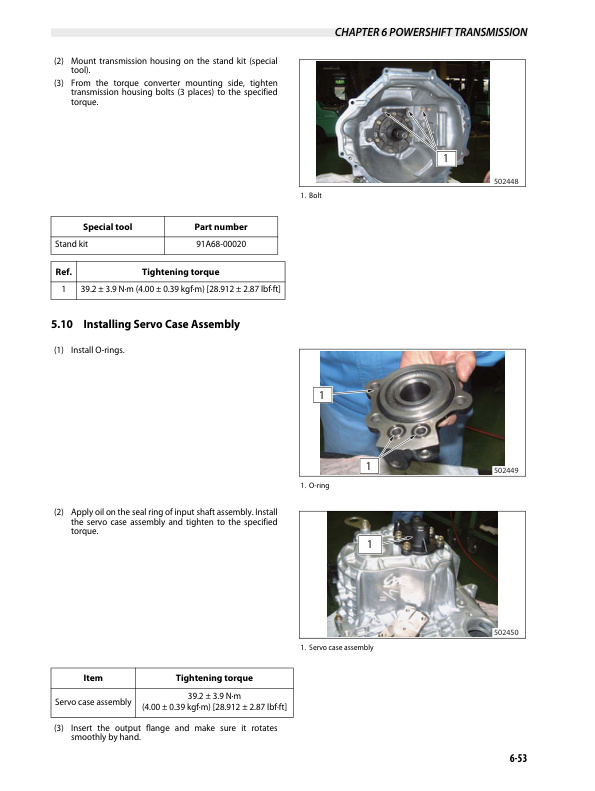 CHAPTER 6 POWERSHIFT TRANSMISSION

(2) Mount transmission housing on the stand kit (special tool).

(3) From the torque converter mounting side, tighten transmission housing bolts (3 places) to the specified torque.

1

502448

1. Bolt

| Special tool | Part number |
|---|---|
| Stand kit | 91A68-00020 |

| Ref. | Tightening torque |
|---|---|
| 1 | 39.2 ± 3.9 N·m (4.00 ± 0.39 kgf·m) [28.912 ± 2.87 lbf·ft] |

5.10 Installing Servo Case Assembly

(1) Install O-rings.

1

1

502449

1. O-ring

(2) Apply oil on the seal ring of input shaft assembly. Install the servo case assembly and tighten to the specified torque.

1

502450

1. Servo case assembly

| Item | Tightening torque |
|---|---|
| Servo case assembly | 39.2 ± 3.9 N·m (4.00 ± 0.39 kgf·m) [28.912 ± 2.87 lbf·ft] |

(3) Insert the output flange and make sure it rotates smoothly by hand.

6-53