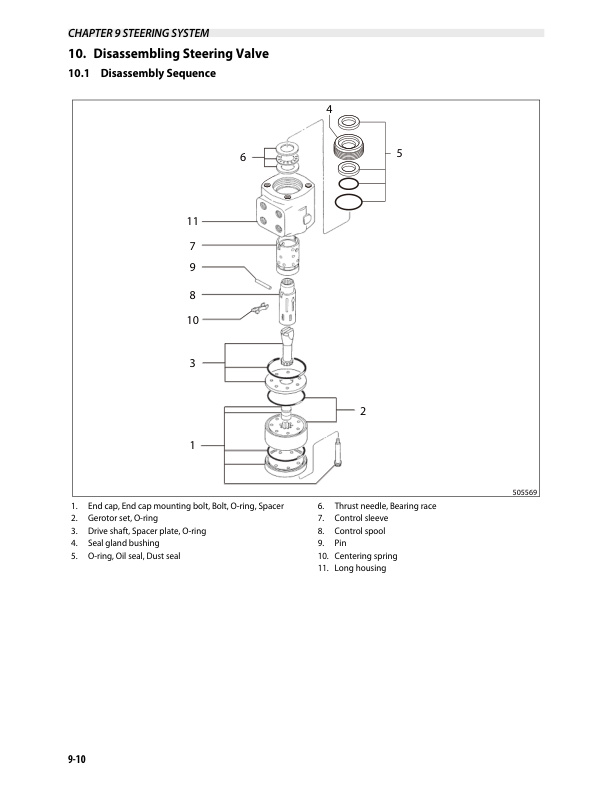 CHAPTER 9 STEERING SYSTEM

10. Disassembling Steering Valve

10.1 Disassembly Sequence

4

6

5

11

7

9

8

10

3

2

1

505569

1. End cap, End cap mounting bolt, Bolt, O-ring, Spacer
2. Gerotor set, O-ring
3. Drive shaft, Spacer plate, O-ring
4. Seal gland bushing
5. O-ring, Oil seal, Dust seal

6. Thrust needle, Bearing race
7. Control sleeve
8. Control spool
9. Pin
10. Centering spring
11. Long housing

9-10