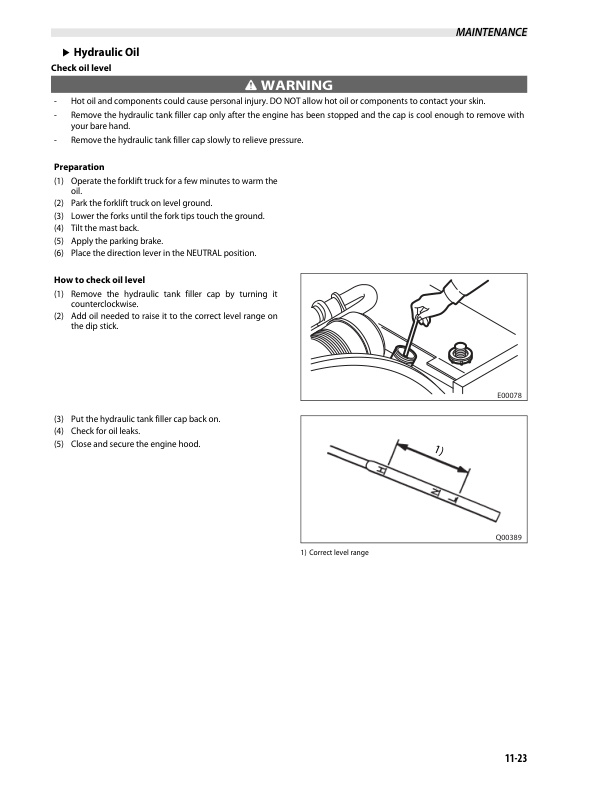 MAINTENANCE

▶ Hydraulic Oil

Check oil level

⚠ WARNING

- Hot oil and components could cause personal injury. DO NOT allow hot oil or components to contact your skin.
- Remove the hydraulic tank filler cap only after the engine has been stopped and the cap is cool enough to remove with your bare hand.
- Remove the hydraulic tank filler cap slowly to relieve pressure.

Preparation

(1) Operate the forklift truck for a few minutes to warm the oil.
(2) Park the forklift truck on level ground.
(3) Lower the forks until the fork tips touch the ground.
(4) Tilt the mast back.
(5) Apply the parking brake.
(6) Place the direction lever in the NEUTRAL position.

How to check oil level

(1) Remove the hydraulic tank filler cap by turning it counterclockwise.
(2) Add oil needed to raise it to the correct level range on the dip stick.

E00078

(3) Put the hydraulic tank filler cap back on.
(4) Check for oil leaks.
(5) Close and secure the engine hood.

1)
H
N
L

Q00389

1) Correct level range

11-23