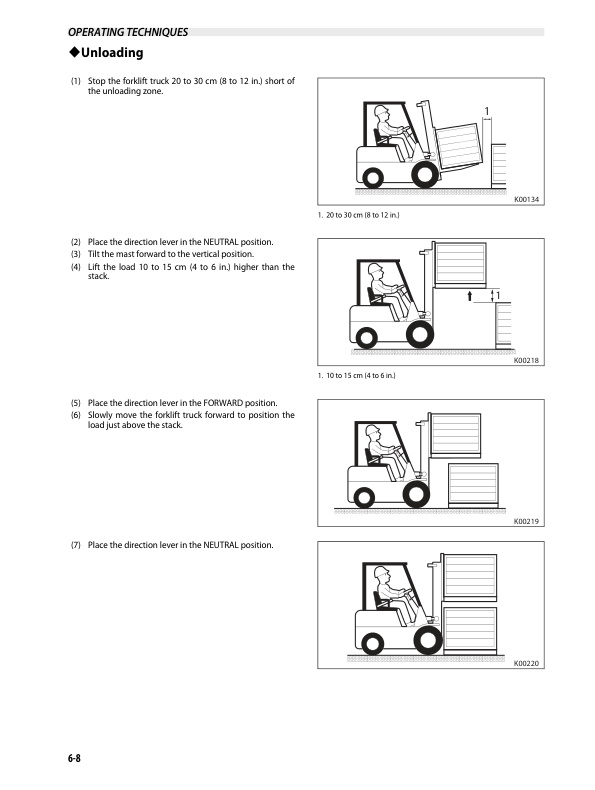 OPERATING TECHNIQUES

◆Unloading

(1) Stop the forklift truck 20 to 30 cm (8 to 12 in.) short of the unloading zone.

1

K00134

1. 20 to 30 cm (8 to 12 in.)

(2) Place the direction lever in the NEUTRAL position.
(3) Tilt the mast forward to the vertical position.
(4) Lift the load 10 to 15 cm (4 to 6 in.) higher than the stack.

1

K00218

1. 10 to 15 cm (4 to 6 in.)

(5) Place the direction lever in the FORWARD position.
(6) Slowly move the forklift truck forward to position the load just above the stack.

K00219

(7) Place the direction lever in the NEUTRAL position.

K00220

6-8