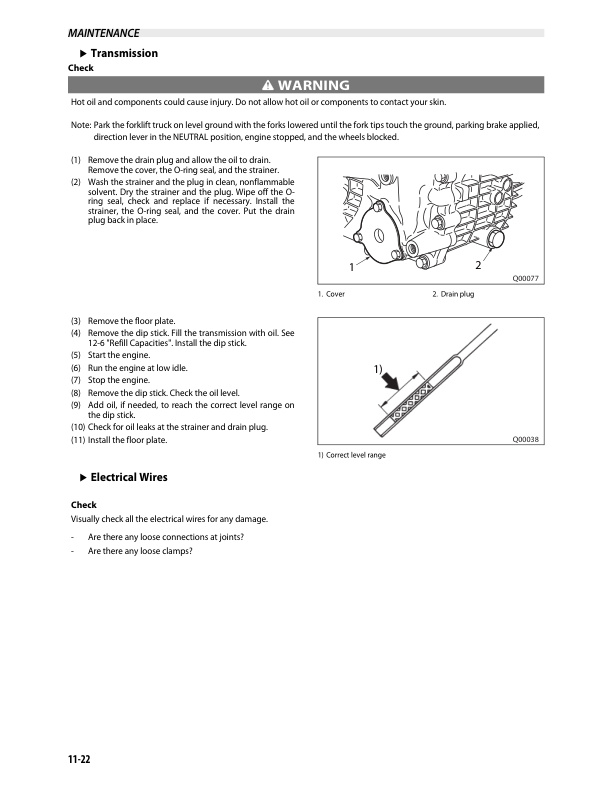 MAINTENANCE

▶ Transmission

Check

⚠ WARNING

Hot oil and components could cause injury. Do not allow hot oil or components to contact your skin.

Note: Park the forklift truck on level ground with the forks lowered until the fork tips touch the ground, parking brake applied, direction lever in the NEUTRAL position, engine stopped, and the wheels blocked.

(1) Remove the drain plug and allow the oil to drain. Remove the cover, the O-ring seal, and the strainer.
(2) Wash the strainer and the plug in clean, nonflammable solvent. Dry the strainer and the plug. Wipe off the O-ring seal, check and replace if necessary. Install the strainer, the O-ring seal, and the cover. Put the drain plug back in place.

1
2
Q00077

1. Cover
2. Drain plug

(3) Remove the floor plate.
(4) Remove the dip stick. Fill the transmission with oil. See 12-6 "Refill Capacities". Install the dip stick.
(5) Start the engine.
(6) Run the engine at low idle.
(7) Stop the engine.
(8) Remove the dip stick. Check the oil level.
(9) Add oil, if needed, to reach the correct level range on the dip stick.
(10) Check for oil leaks at the strainer and drain plug.
(11) Install the floor plate.

1)
Q00038

1) Correct level range

▶ Electrical Wires

Check

Visually check all the electrical wires for any damage.

- Are there any loose connections at joints?
- Are there any loose clamps?

11-22