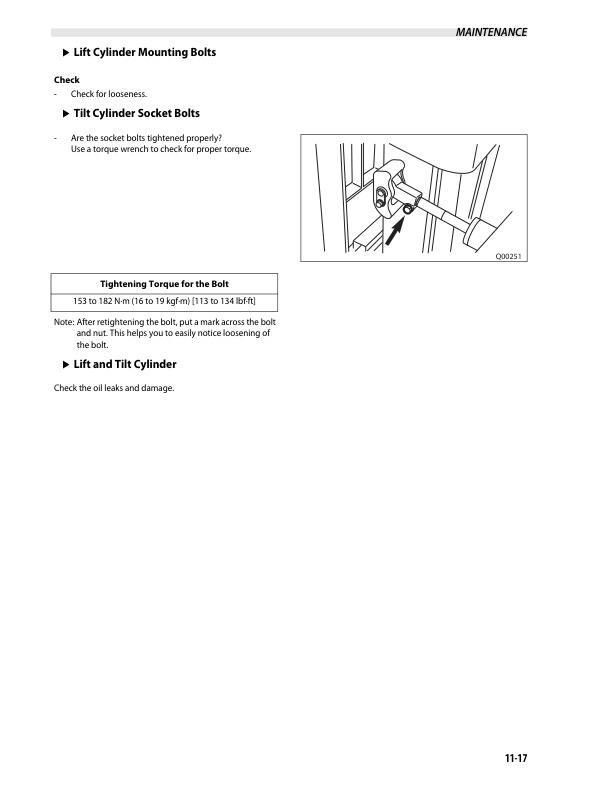 MAINTENANCE

▶ Lift Cylinder Mounting Bolts

Check

- Check for looseness.

▶ Tilt Cylinder Socket Bolts

- Are the socket bolts tightened properly? Use a torque wrench to check for proper torque.

Q00251

| Tightening Torque for the Bolt |
|---|
| 153 to 182 N·m (16 to 19 kgf·m) [113 to 134 lbf·ft] |

Note: After retightening the bolt, put a mark across the bolt and nut. This helps you to easily notice loosening of the bolt.

▶ Lift and Tilt Cylinder

Check the oil leaks and damage.

11-17