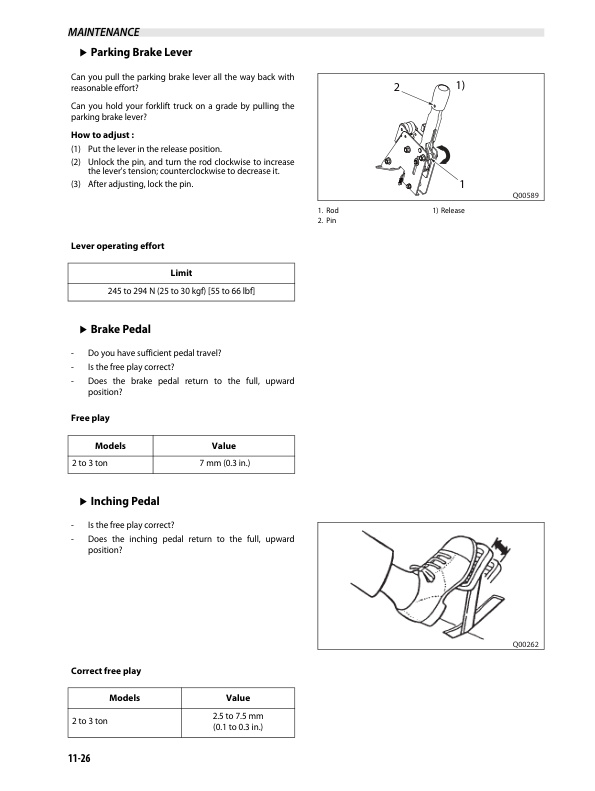 MAINTENANCE

▶ Parking Brake Lever

Can you pull the parking brake lever all the way back with reasonable effort?

Can you hold your forklift truck on a grade by pulling the parking brake lever?

How to adjust :

(1) Put the lever in the release position.
(2) Unlock the pin, and turn the rod clockwise to increase the lever's tension; counterclockwise to decrease it.
(3) After adjusting, lock the pin.

2
1)
1
Q00589

1. Rod
2. Pin
1) Release

Lever operating effort

| Limit |
|---|
| 245 to 294 N (25 to 30 kgf) [55 to 66 lbf] |

▶ Brake Pedal

- Do you have sufficient pedal travel?
- Is the free play correct?
- Does the brake pedal return to the full, upward position?

Free play

| Models | Value |
|---|---|
| 2 to 3 ton | 7 mm (0.3 in.) |

▶ Inching Pedal

- Is the free play correct?
- Does the inching pedal return to the full, upward position?

Q00262

Correct free play

| Models | Value |
|---|---|
| 2 to 3 ton | 2.5 to 7.5 mm (0.1 to 0.3 in.) |

11-26