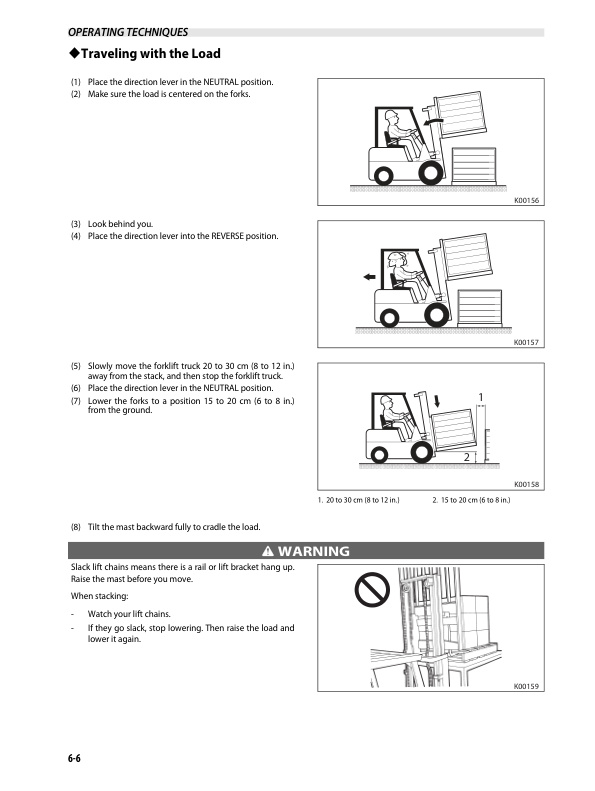 OPERATING TECHNIQUES

◆Traveling with the Load

(1) Place the direction lever in the NEUTRAL position.
(2) Make sure the load is centered on the forks.

K00156

(3) Look behind you.
(4) Place the direction lever into the REVERSE position.

K00157

(5) Slowly move the forklift truck 20 to 30 cm (8 to 12 in.) away from the stack, and then stop the forklift truck.
(6) Place the direction lever in the NEUTRAL position.
(7) Lower the forks to a position 15 to 20 cm (6 to 8 in.) from the ground.

1

2

K00158

1. 20 to 30 cm (8 to 12 in.) 2. 15 to 20 cm (6 to 8 in.)

(8) Tilt the mast backward fully to cradle the load.

⚠ WARNING

Slack lift chains means there is a rail or lift bracket hang up. Raise the mast before you move.

When stacking:

- Watch your lift chains.
- If they go slack, stop lowering. Then raise the load and lower it again.

K00159

6-6