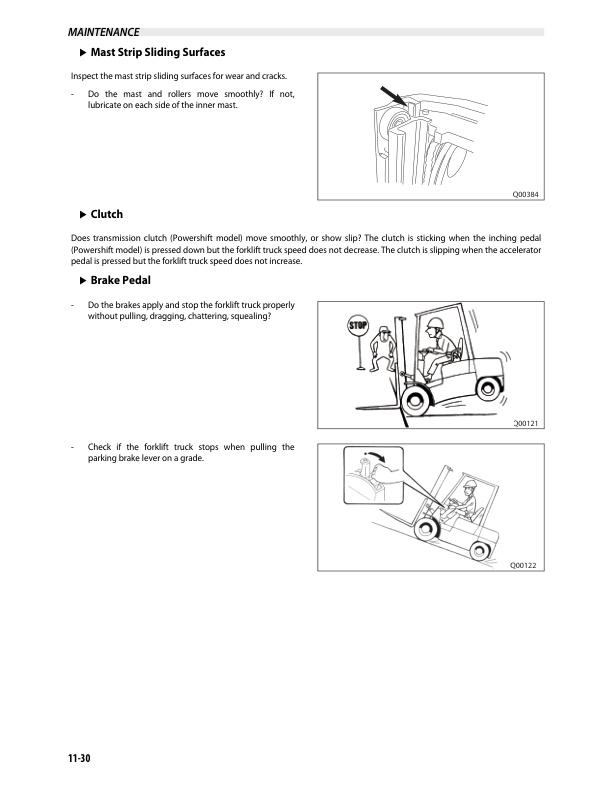 MAINTENANCE

▶ Mast Strip Sliding Surfaces

Inspect the mast strip sliding surfaces for wear and cracks.

- Do the mast and rollers move smoothly? If not, lubricate on each side of the inner mast.

Q00384

▶ Clutch

Does transmission clutch (Powershift model) move smoothly, or show slip? The clutch is sticking when the inching pedal (Powershift model) is pressed down but the forklift truck speed does not decrease. The clutch is slipping when the accelerator pedal is pressed but the forklift truck speed does not increase.

▶ Brake Pedal

- Do the brakes apply and stop the forklift truck properly without pulling, dragging, chattering, squealing?

STOP

Q00121

- Check if the forklift truck stops when pulling the parking brake lever on a grade.

Q00122

11-30