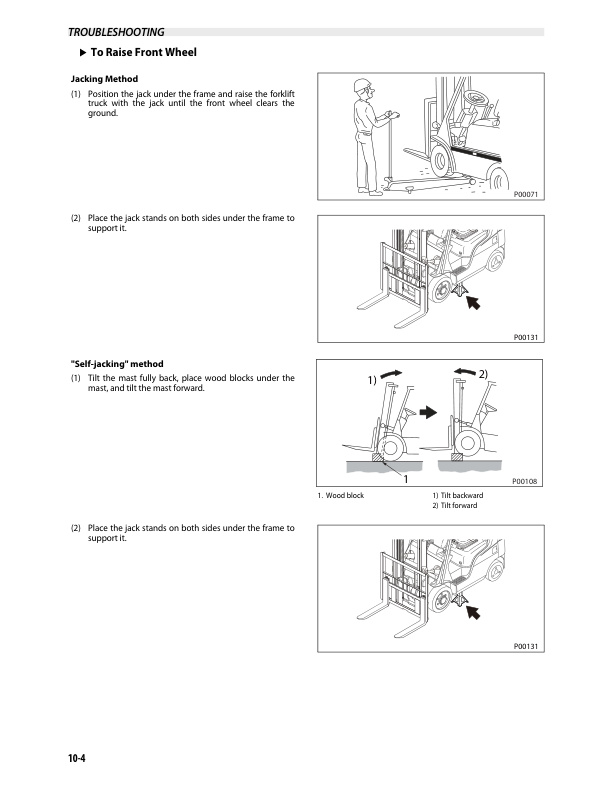 TROUBLESHOOTING

▶ To Raise Front Wheel

Jacking Method

(1) Position the jack under the frame and raise the forklift truck with the jack until the front wheel clears the ground.

P00071

(2) Place the jack stands on both sides under the frame to support it.

P00131

"Self-jacking" method

(1) Tilt the mast fully back, place wood blocks under the mast, and tilt the mast forward.

1)

2)

1

P00108

1. Wood block

1) Tilt backward
2) Tilt forward

(2) Place the jack stands on both sides under the frame to support it.

P00131

10-4