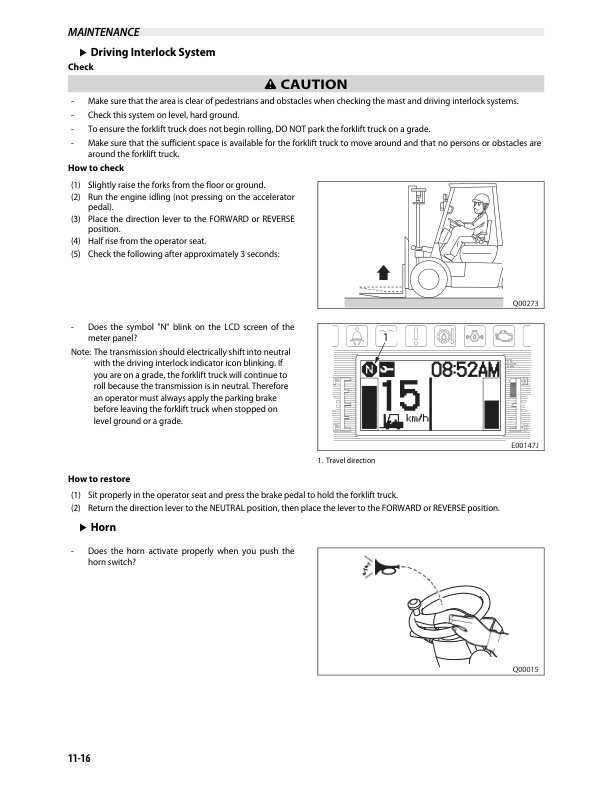 MAINTENANCE

▶ Driving Interlock System

Check

⚠ CAUTION

- Make sure that the area is clear of pedestrians and obstacles when checking the mast and driving interlock systems.
- Check this system on level, hard ground.
- To ensure the forklift truck does not begin rolling, DO NOT park the forklift truck on a grade.
- Make sure that the sufficient space is available for the forklift truck to move around and that no persons or obstacles are around the forklift truck.

How to check

(1) Slightly raise the forks from the floor or ground.
(2) Run the engine idling (not pressing on the accelerator pedal).
(3) Place the direction lever to the FORWARD or REVERSE position.
(4) Half rise from the operator seat.
(5) Check the following after approximately 3 seconds:

Q00273

- Does the symbol "N" blink on the LCD screen of the meter panel?

Note: The transmission should electrically shift into neutral with the driving interlock indicator icon blinking. If you are on a grade, the forklift truck will continue to roll because the transmission is in neutral. Therefore an operator must always apply the parking brake before leaving the forklift truck when stopped on level ground or a grade.

1

N

08:52AM

15

km/h

E00147J

1. Travel direction

How to restore

(1) Sit properly in the operator seat and press the brake pedal to hold the forklift truck.
(2) Return the direction lever to the NEUTRAL position, then place the lever to the FORWARD or REVERSE position.

▶ Horn

- Does the horn activate properly when you push the horn switch?

Q00015

11-16