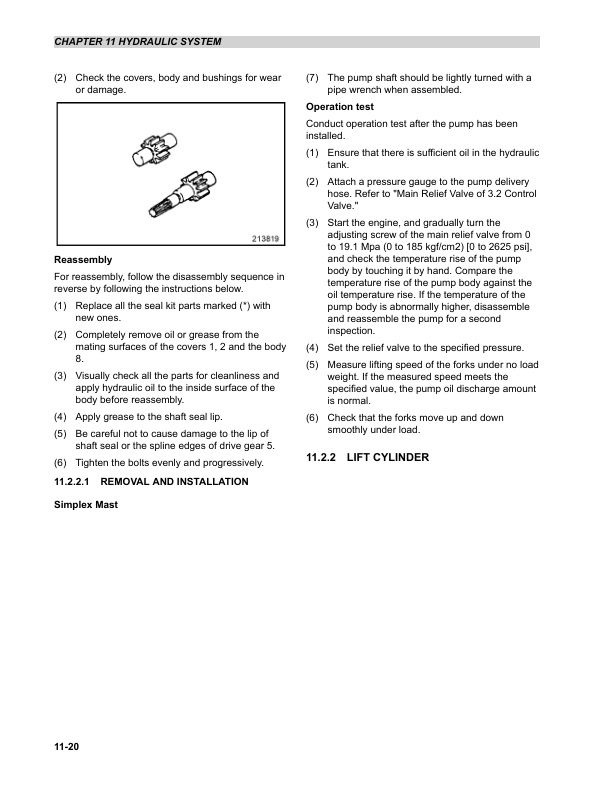 CHAPTER 11 HYDRAULIC SYSTEM

(2) Check the covers, body and bushings for wear or damage.

213819

Reassembly

For reassembly, follow the disassembly sequence in reverse by following the instructions below.

(1) Replace all the seal kit parts marked (*) with new ones.

(2) Completely remove oil or grease from the mating surfaces of the covers 1, 2 and the body 8.

(3) Visually check all the parts for cleanliness and apply hydraulic oil to the inside surface of the body before reassembly.

(4) Apply grease to the shaft seal lip.

(5) Be careful not to cause damage to the lip of shaft seal or the spline edges of drive gear 5.

(6) Tighten the bolts evenly and progressively.

11.2.2.1 REMOVAL AND INSTALLATION

Simplex Mast

(7) The pump shaft should be lightly turned with a pipe wrench when assembled.

Operation test

Conduct operation test after the pump has been installed.

(1) Ensure that there is sufficient oil in the hydraulic tank.

(2) Attach a pressure gauge to the pump delivery hose. Refer to "Main Relief Valve of 3.2 Control Valve."

(3) Start the engine, and gradually turn the adjusting screw of the main relief valve from 0 to 19.1 Mpa (0 to 185 kgf/cm2) [0 to 2625 psi], and check the temperature rise of the pump body by touching it by hand. Compare the temperature rise of the pump body against the oil temperature rise. If the temperature of the pump body is abnormally higher, disassemble and reassemble the pump for a second inspection.

(4) Set the relief valve to the specified pressure.

(5) Measure lifting speed of the forks under no load weight. If the measured speed meets the specified value, the pump oil discharge amount is normal.

(6) Check that the forks move up and down smoothly under load.

11.2.2 LIFT CYLINDER

11-20