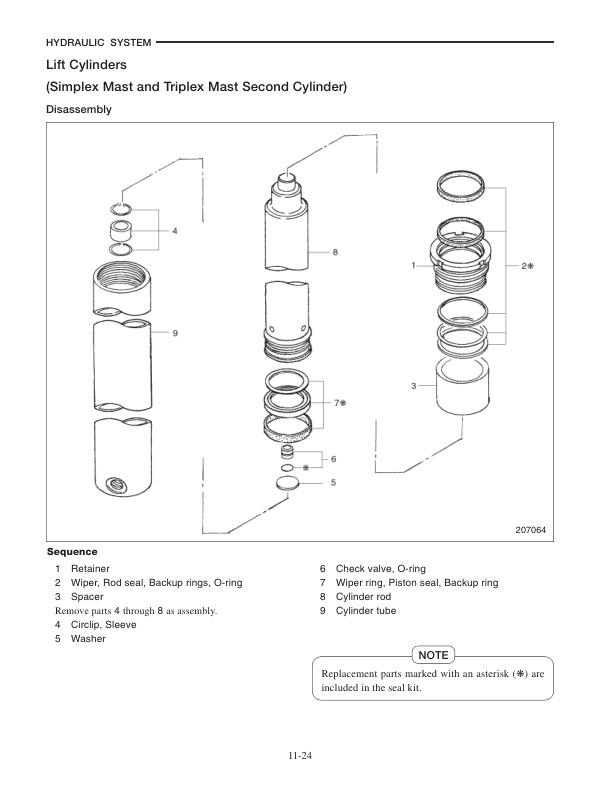 HYDRAULIC SYSTEM

Lift Cylinders

(Simplex Mast and Triplex Mast Second Cylinder)

Disassembly

4

9

8

7❋

6

❋

5

1

2❋

3

207064

Sequence

1 Retainer
2 Wiper, Rod seal, Backup rings, O-ring
3 Spacer
Remove parts 4 through 8 as assembly.
4 Circlip, Sleeve
5 Washer

6 Check valve, O-ring
7 Wiper ring, Piston seal, Backup ring
8 Cylinder rod
9 Cylinder tube

NOTE

Replacement parts marked with an asterisk (❋) are included in the seal kit.

11-24