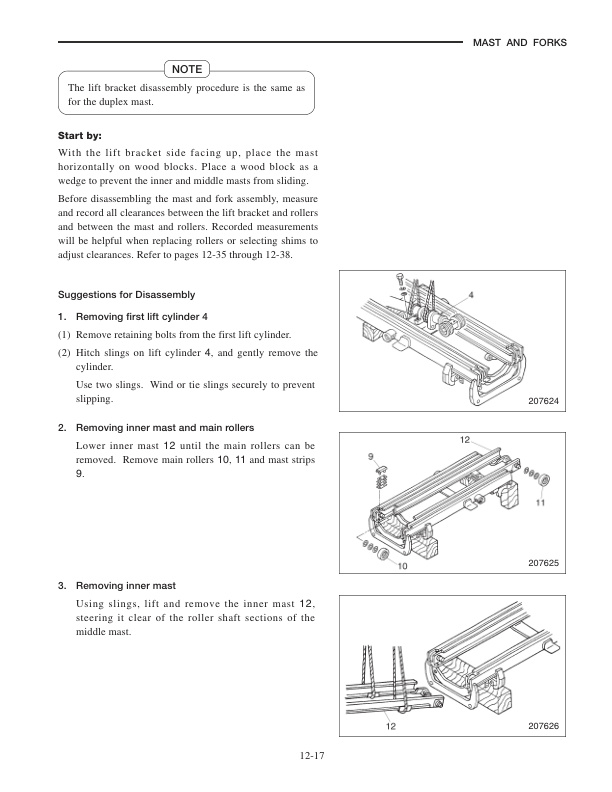 MAST AND FORKS

NOTE

The lift bracket disassembly procedure is the same as for the duplex mast.

Start by:

With the lift bracket side facing up, place the mast horizontally on wood blocks. Place a wood block as a wedge to prevent the inner and middle masts from sliding.

Before disassembling the mast and fork assembly, measure and record all clearances between the lift bracket and rollers and between the mast and rollers. Recorded measurements will be helpful when replacing rollers or selecting shims to adjust clearances. Refer to pages 12-35 through 12-38.

Suggestions for Disassembly

1. Removing first lift cylinder 4

(1) Remove retaining bolts from the first lift cylinder.

(2) Hitch slings on lift cylinder 4, and gently remove the cylinder.

Use two slings. Wind or tie slings securely to prevent slipping.

4

207624

2. Removing inner mast and main rollers

Lower inner mast 12 until the main rollers can be removed. Remove main rollers 10, 11 and mast strips 9.

12

9

11

10

207625

3. Removing inner mast

Using slings, lift and remove the inner mast 12, steering it clear of the roller shaft sections of the middle mast.

12

207626

12-17