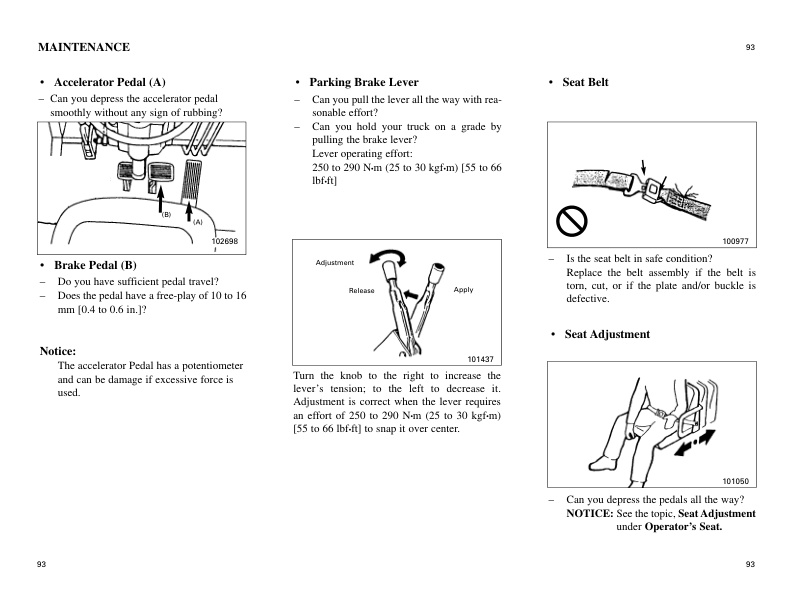 MAINTENANCE

93

• Accelerator Pedal (A)

– Can you depress the accelerator pedal smoothly without any sign of rubbing?

(B)

(A)

102698

• Brake Pedal (B)

– Do you have sufficient pedal travel?

– Does the pedal have a free-play of 10 to 16 mm [0.4 to 0.6 in.]?

Notice:

The accelerator Pedal has a potentiometer and can be damage if excessive force is used.

• Parking Brake Lever

– Can you pull the lever all the way with reasonable effort?

– Can you hold your truck on a grade by pulling the brake lever?
Lever operating effort:
250 to 290 N·m (25 to 30 kgf·m) [55 to 66 lbf·ft]

Adjustment

Release

Apply

101437

Turn the knob to the right to increase the lever's tension; to the left to decrease it. Adjustment is correct when the lever requires an effort of 250 to 290 N·m (25 to 30 kgf·m) [55 to 66 lbf·ft] to snap it over center.

• Seat Belt

100977

– Is the seat belt in safe condition?
Replace the belt assembly if the belt is torn, cut, or if the plate and/or buckle is defective.

• Seat Adjustment

101050

– Can you depress the pedals all the way?
NOTICE: See the topic, Seat Adjustment under Operator's Seat.

93

93