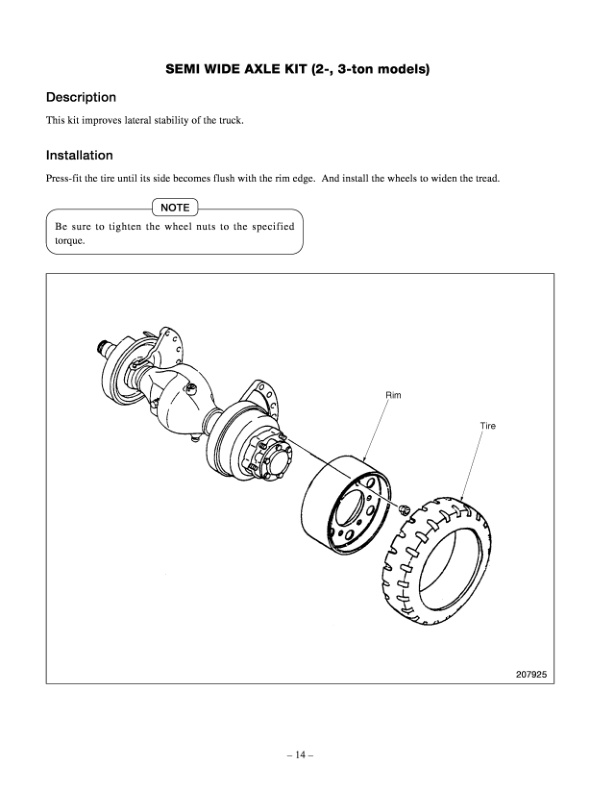 SEMI WIDE AXLE KIT (2-, 3-ton models)

Description

This kit improves lateral stability of the truck.

Installation

Press-fit the tire until its side becomes flush with the rim edge. And install the wheels to widen the tread.

NOTE

Be sure to tighten the wheel nuts to the specified torque.

Rim

Tire

207925

– 14 –