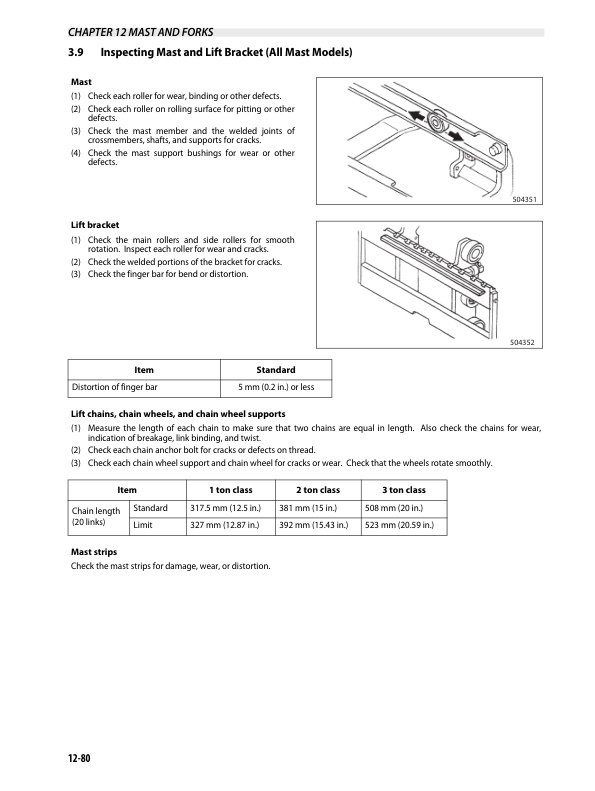 CHAPTER 12 MAST AND FORKS

3.9 Inspecting Mast and Lift Bracket (All Mast Models)

Mast

(1) Check each roller for wear, binding or other defects.
(2) Check each roller on rolling surface for pitting or other defects.
(3) Check the mast member and the welded joints of crossmembers, shafts, and supports for cracks.
(4) Check the mast support bushings for wear or other defects.

504351

Lift bracket

(1) Check the main rollers and side rollers for smooth rotation. Inspect each roller for wear and cracks.
(2) Check the welded portions of the bracket for cracks.
(3) Check the finger bar for bend or distortion.

504352

| Item | Standard |
|---|---|
| Distortion of finger bar | 5 mm (0.2 in.) or less |

Lift chains, chain wheels, and chain wheel supports

(1) Measure the length of each chain to make sure that two chains are equal in length. Also check the chains for wear, indication of breakage, link binding, and twist.
(2) Check each chain anchor bolt for cracks or defects on thread.
(3) Check each chain wheel support and chain wheel for cracks or wear. Check that the wheels rotate smoothly.

| Item | | 1 ton class | 2 ton class | 3 ton class |
|---|---|---|---|---|
| Chain length (20 links) | Standard | 317.5 mm (12.5 in.) | 381 mm (15 in.) | 508 mm (20 in.) |
| | Limit | 327 mm (12.87 in.) | 392 mm (15.43 in.) | 523 mm (20.59 in.) |

Mast strips

Check the mast strips for damage, wear, or distortion.

12-80