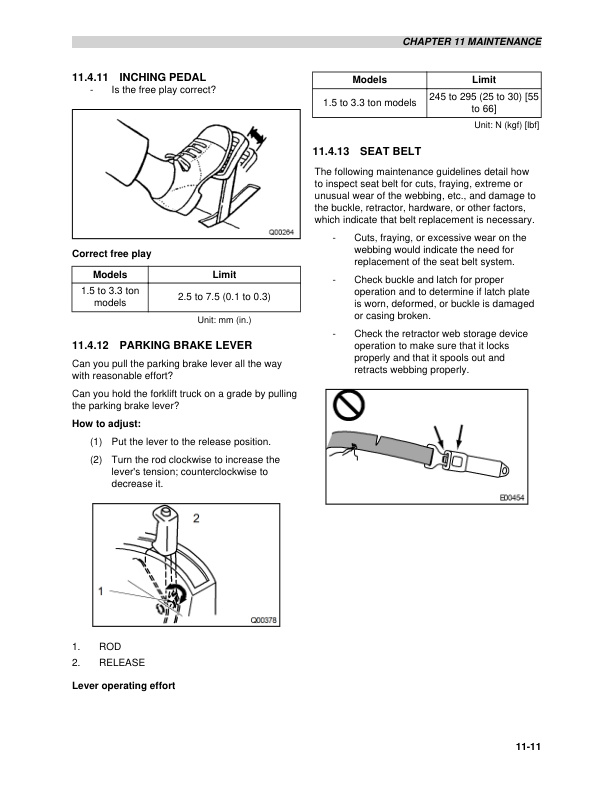 CHAPTER 11 MAINTENANCE

11.4.11 INCHING PEDAL

- Is the free play correct?

Q00264

Correct free play

| Models | Limit |
|---|---|
| 1.5 to 3.3 ton models | 2.5 to 7.5 (0.1 to 0.3) |

Unit: mm (in.)

11.4.12 PARKING BRAKE LEVER

Can you pull the parking brake lever all the way with reasonable effort?

Can you hold the forklift truck on a grade by pulling the parking brake lever?

How to adjust:

(1) Put the lever to the release position.

(2) Turn the rod clockwise to increase the lever's tension; counterclockwise to decrease it.

2

1

Q00378

1. ROD
2. RELEASE

Lever operating effort

| Models | Limit |
|---|---|
| 1.5 to 3.3 ton models | 245 to 295 (25 to 30) [55 to 66] |

Unit: N (kgf) [lbf]

11.4.13 SEAT BELT

The following maintenance guidelines detail how to inspect seat belt for cuts, fraying, extreme or unusual wear of the webbing, etc., and damage to the buckle, retractor, hardware, or other factors, which indicate that belt replacement is necessary.

- Cuts, fraying, or excessive wear on the webbing would indicate the need for replacement of the seat belt system.

- Check buckle and latch for proper operation and to determine if latch plate is worn, deformed, or buckle is damaged or casing broken.

- Check the retractor web storage device operation to make sure that it locks properly and that it spools out and retracts webbing properly.

E00454

11-11