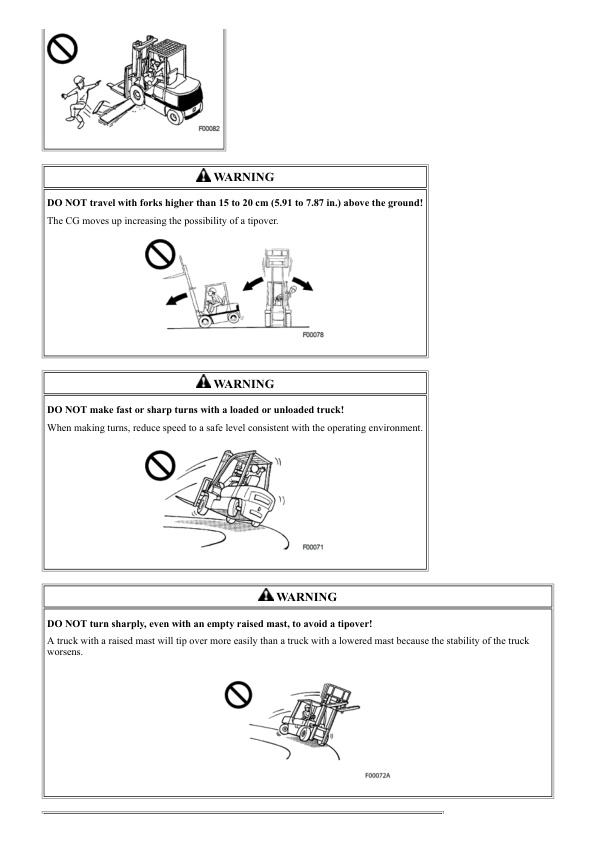 F00082

WARNING

DO NOT travel with forks higher than 15 to 20 cm (5.91 to 7.87 in.) above the ground!

The CG moves up increasing the possibility of a tipover.

F00078

WARNING

DO NOT make fast or sharp turns with a loaded or unloaded truck!

When making turns, reduce speed to a safe level consistent with the operating environment.

F00071

WARNING

DO NOT turn sharply, even with an empty raised mast, to avoid a tipover!

A truck with a raised mast will tip over more easily than a truck with a lowered mast because the stability of the truck worsens.

F00072A