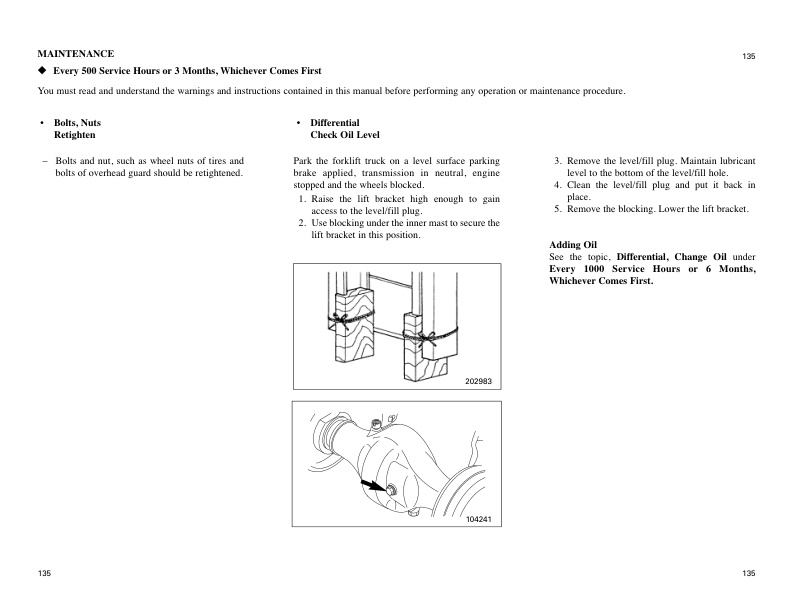 MAINTENANCE

135

◆ Every 500 Service Hours or 3 Months, Whichever Comes First

You must read and understand the warnings and instructions contained in this manual before performing any operation or maintenance procedure.

• Bolts, Nuts
Retighten

– Bolts and nut, such as wheel nuts of tires and bolts of overhead guard should be retightened.

• Differential
Check Oil Level

Park the forklift truck on a level surface parking brake applied, transmission in neutral, engine stopped and the wheels blocked.

1. Raise the lift bracket high enough to gain access to the level/fill plug.
2. Use blocking under the inner mast to secure the lift bracket in this position.

202983

104241

3. Remove the level/fill plug. Maintain lubricant level to the bottom of the level/fill hole.
4. Clean the level/fill plug and put it back in place.
5. Remove the blocking. Lower the lift bracket.

Adding Oil
See the topic, Differential, Change Oil under Every 1000 Service Hours or 6 Months, Whichever Comes First.

135

135