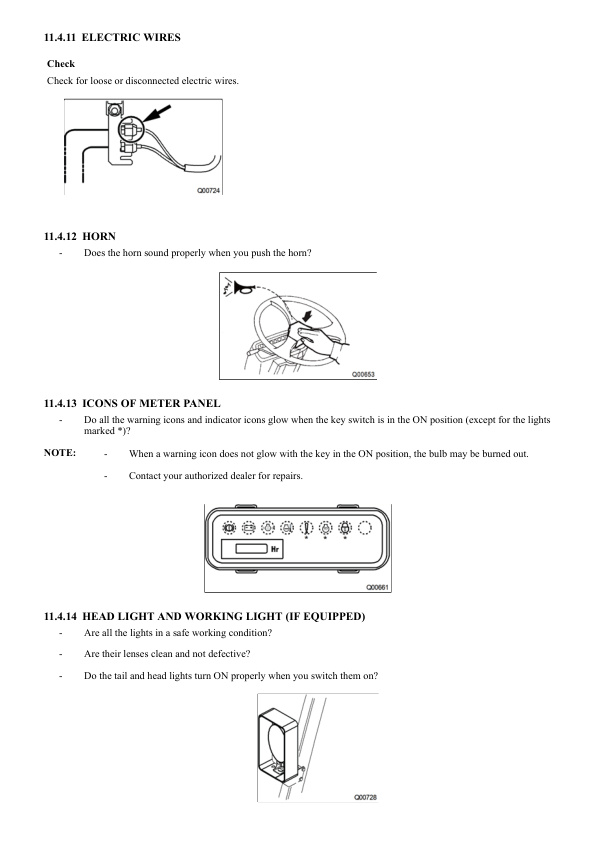 11.4.11 ELECTRIC WIRES

Check

Check for loose or disconnected electric wires.

Q00724

11.4.12 HORN

- Does the horn sound properly when you push the horn?

Q00653

11.4.13 ICONS OF METER PANEL

- Do all the warning icons and indicator icons glow when the key switch is in the ON position (except for the lights marked *)?

NOTE: - When a warning icon does not glow with the key in the ON position, the bulb may be burned out.

- Contact your authorized dealer for repairs.

Hr

Q00661

11.4.14 HEAD LIGHT AND WORKING LIGHT (IF EQUIPPED)

- Are all the lights in a safe working condition?

- Are their lenses clean and not defective?

- Do the tail and head lights turn ON properly when you switch them on?

Q00728