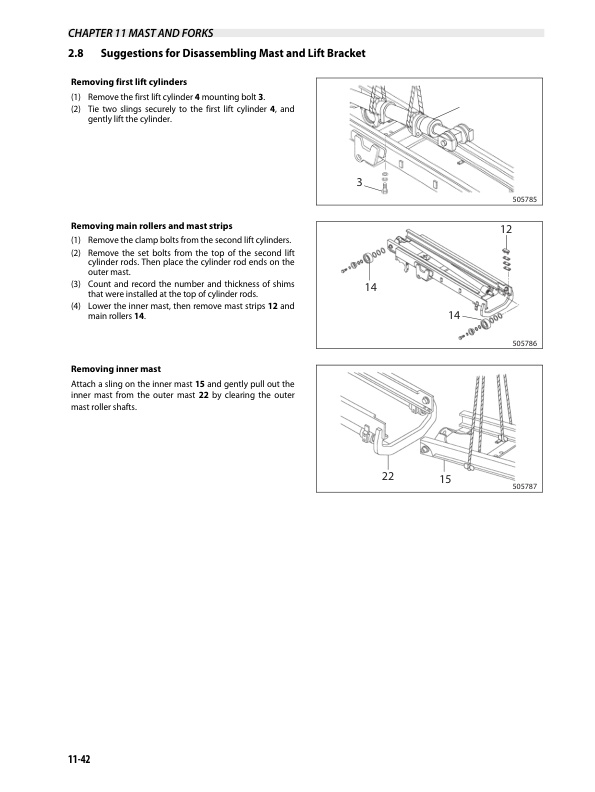 CHAPTER 11 MAST AND FORKS

2.8 Suggestions for Disassembling Mast and Lift Bracket

Removing first lift cylinders

(1) Remove the first lift cylinder 4 mounting bolt 3.

(2) Tie two slings securely to the first lift cylinder 4, and gently lift the cylinder.

3

505785

Removing main rollers and mast strips

(1) Remove the clamp bolts from the second lift cylinders.

(2) Remove the set bolts from the top of the second lift cylinder rods. Then place the cylinder rod ends on the outer mast.

(3) Count and record the number and thickness of shims that were installed at the top of cylinder rods.

(4) Lower the inner mast, then remove mast strips 12 and main rollers 14.

12

14

14

505786

Removing inner mast

Attach a sling on the inner mast 15 and gently pull out the inner mast from the outer mast 22 by clearing the outer mast roller shafts.

22

15

505787

11-42