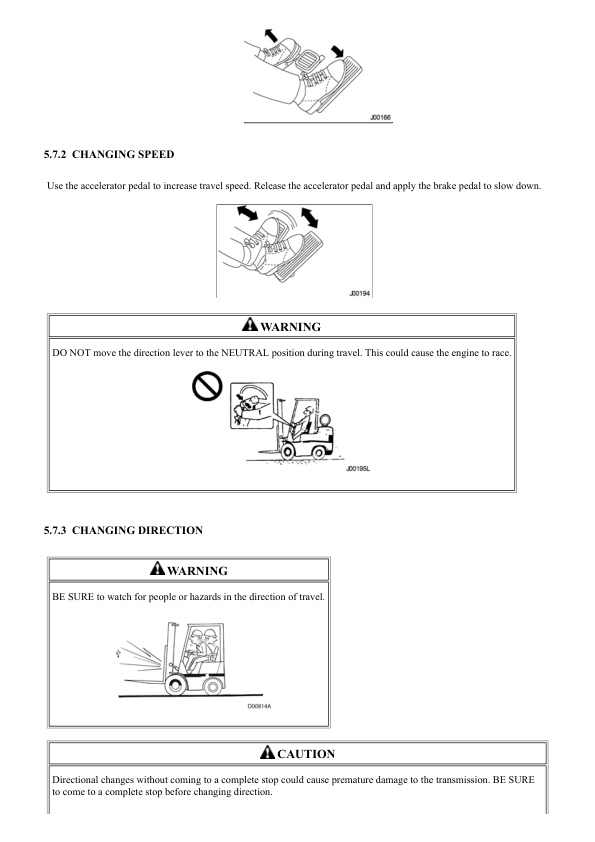 J00166

5.7.2 CHANGING SPEED

Use the accelerator pedal to increase travel speed. Release the accelerator pedal and apply the brake pedal to slow down.

J00194

WARNING

DO NOT move the direction lever to the NEUTRAL position during travel. This could cause the engine to race.

J00195L

5.7.3 CHANGING DIRECTION

WARNING

BE SURE to watch for people or hazards in the direction of travel.

D00814A

CAUTION

Directional changes without coming to a complete stop could cause premature damage to the transmission. BE SURE to come to a complete stop before changing direction.