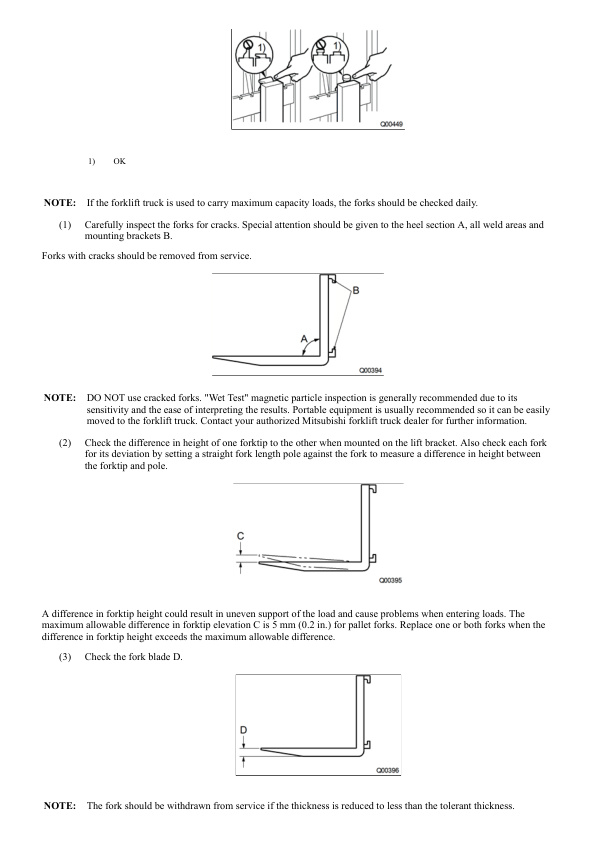 1)

Q00449

1) OK

NOTE: If the forklift truck is used to carry maximum capacity loads, the forks should be checked daily.

(1) Carefully inspect the forks for cracks. Special attention should be given to the heel section A, all weld areas and mounting brackets B.

Forks with cracks should be removed from service.

B

A

Q00394

NOTE: DO NOT use cracked forks. "Wet Test" magnetic particle inspection is generally recommended due to its sensitivity and the ease of interpreting the results. Portable equipment is usually recommended so it can be easily moved to the forklift truck. Contact your authorized Mitsubishi forklift truck dealer for further information.

(2) Check the difference in height of one forktip to the other when mounted on the lift bracket. Also check each fork for its deviation by setting a straight fork length pole against the fork to measure a difference in height between the forktip and pole.

C

Q00395

A difference in forktip height could result in uneven support of the load and cause problems when entering loads. The maximum allowable difference in forktip elevation C is 5 mm (0.2 in.) for pallet forks. Replace one or both forks when the difference in forktip height exceeds the maximum allowable difference.

(3) Check the fork blade D.

D

Q00396

NOTE: The fork should be withdrawn from service if the thickness is reduced to less than the tolerant thickness.