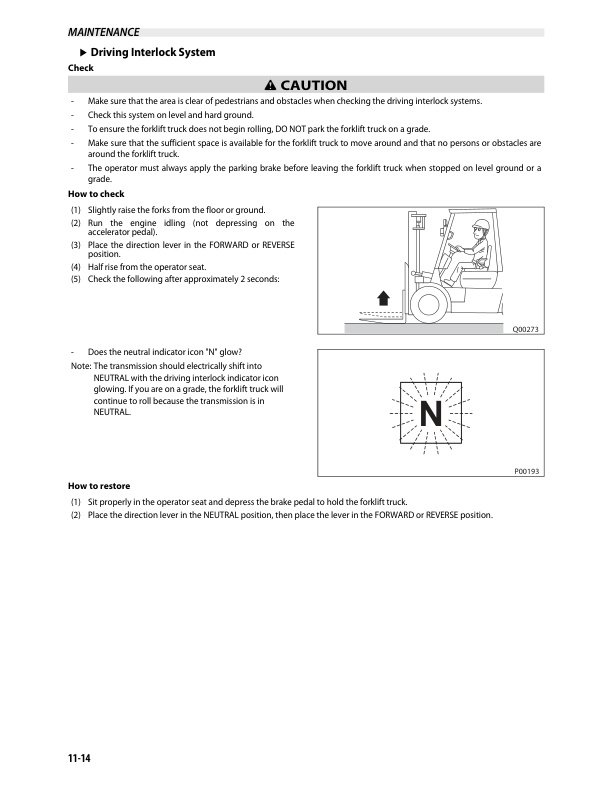 MAINTENANCE

▶ Driving Interlock System

Check

⚠ CAUTION

- Make sure that the area is clear of pedestrians and obstacles when checking the driving interlock systems.
- Check this system on level and hard ground.
- To ensure the forklift truck does not begin rolling, DO NOT park the forklift truck on a grade.
- Make sure that the sufficient space is available for the forklift truck to move around and that no persons or obstacles are around the forklift truck.
- The operator must always apply the parking brake before leaving the forklift truck when stopped on level ground or a grade.

How to check

(1) Slightly raise the forks from the floor or ground.
(2) Run the engine idling (not depressing on the accelerator pedal).
(3) Place the direction lever in the FORWARD or REVERSE position.
(4) Half rise from the operator seat.
(5) Check the following after approximately 2 seconds:

Q00273

- Does the neutral indicator icon "N" glow?
Note: The transmission should electrically shift into NEUTRAL with the driving interlock indicator icon glowing. If you are on a grade, the forklift truck will continue to roll because the transmission is in NEUTRAL.

N

P00193

How to restore

(1) Sit properly in the operator seat and depress the brake pedal to hold the forklift truck.
(2) Place the direction lever in the NEUTRAL position, then place the lever in the FORWARD or REVERSE position.

11-14