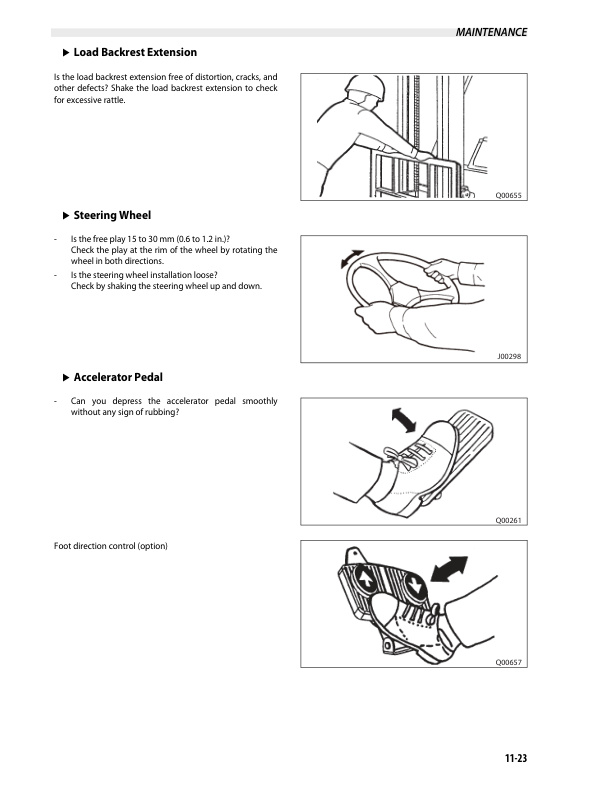 MAINTENANCE

▶ Load Backrest Extension

Is the load backrest extension free of distortion, cracks, and other defects? Shake the load backrest extension to check for excessive rattle.

Q00655

▶ Steering Wheel

- Is the free play 15 to 30 mm (0.6 to 1.2 in.)? Check the play at the rim of the wheel by rotating the wheel in both directions.
- Is the steering wheel installation loose? Check by shaking the steering wheel up and down.

J00298

▶ Accelerator Pedal

- Can you depress the accelerator pedal smoothly without any sign of rubbing?

Q00261

Foot direction control (option)

Q00657

11-23