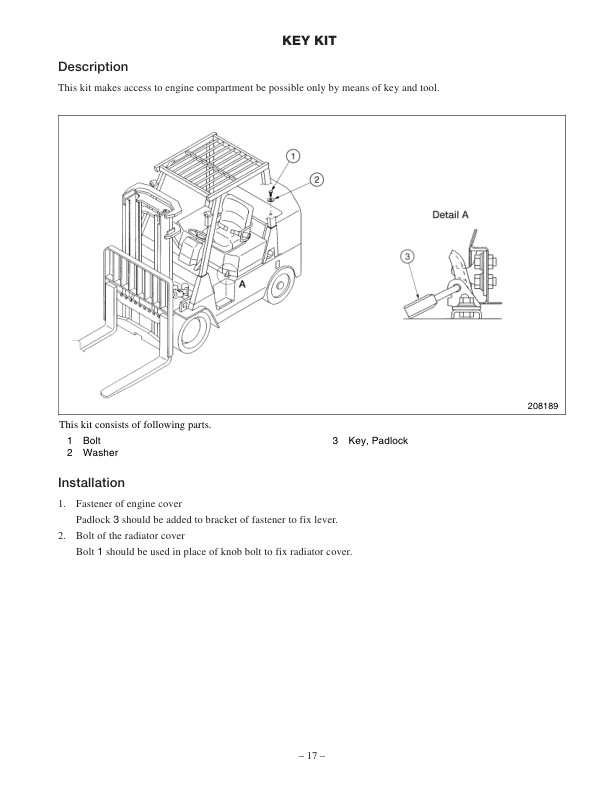 KEY KIT

Description

This kit makes access to engine compartment be possible only by means of key and tool.

1

2

Detail A

3

A

208189

This kit consists of following parts.

1 Bolt
2 Washer

3 Key, Padlock

Installation

1. Fastener of engine cover
Padlock 3 should be added to bracket of fastener to fix lever.

2. Bolt of the radiator cover
Bolt 1 should be used in place of knob bolt to fix radiator cover.

– 17 –