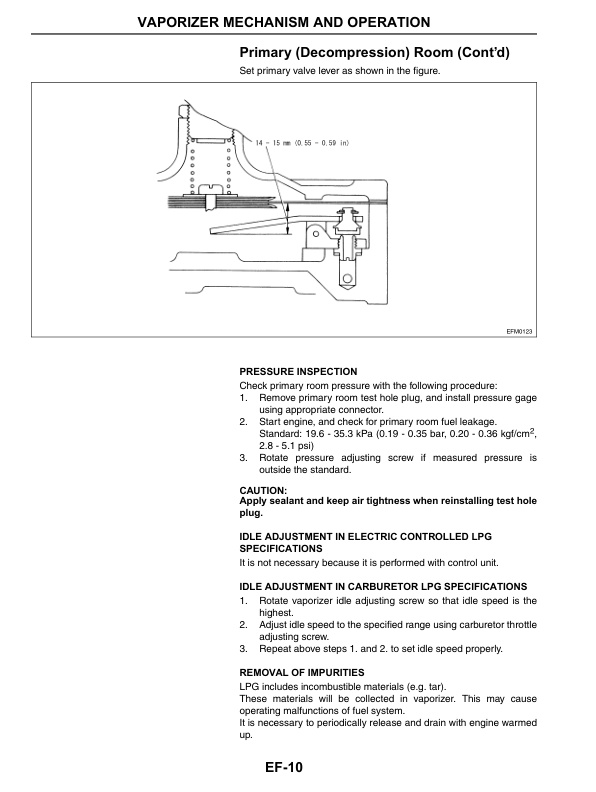 VAPORIZER MECHANISM AND OPERATION

Primary (Decompression) Room (Cont'd)

Set primary valve lever as shown in the figure.

14 - 15 mm (0.55 - 0.59 in)

EFM0123

PRESSURE INSPECTION

Check primary room pressure with the following procedure:

1. Remove primary room test hole plug, and install pressure gage using appropriate connector.
2. Start engine, and check for primary room fuel leakage.
Standard: 19.6 - 35.3 kPa (0.19 - 0.35 bar, 0.20 - 0.36 kgf/cm$^2$, 2.8 - 5.1 psi)
3. Rotate pressure adjusting screw if measured pressure is outside the standard.

CAUTION:
Apply sealant and keep air tightness when reinstalling test hole plug.

IDLE ADJUSTMENT IN ELECTRIC CONTROLLED LPG SPECIFICATIONS

It is not necessary because it is performed with control unit.

IDLE ADJUSTMENT IN CARBURETOR LPG SPECIFICATIONS

1. Rotate vaporizer idle adjusting screw so that idle speed is the highest.
2. Adjust idle speed to the specified range using carburetor throttle adjusting screw.
3. Repeat above steps 1. and 2. to set idle speed properly.

REMOVAL OF IMPURITIES

LPG includes incombustible materials (e.g. tar).
These materials will be collected in vaporizer. This may cause operating malfunctions of fuel system.
It is necessary to periodically release and drain with engine warmed up.

EF-10