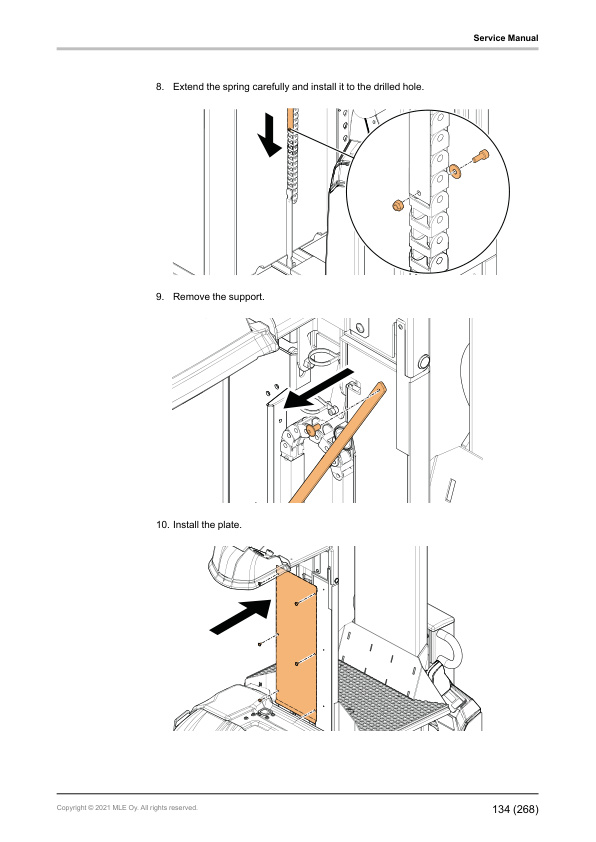 Service Manual

8. Extend the spring carefully and install it to the drilled hole.

9. Remove the support.

10. Install the plate.

Copyright © 2021 MLE Oy. All rights reserved.

134 (268)