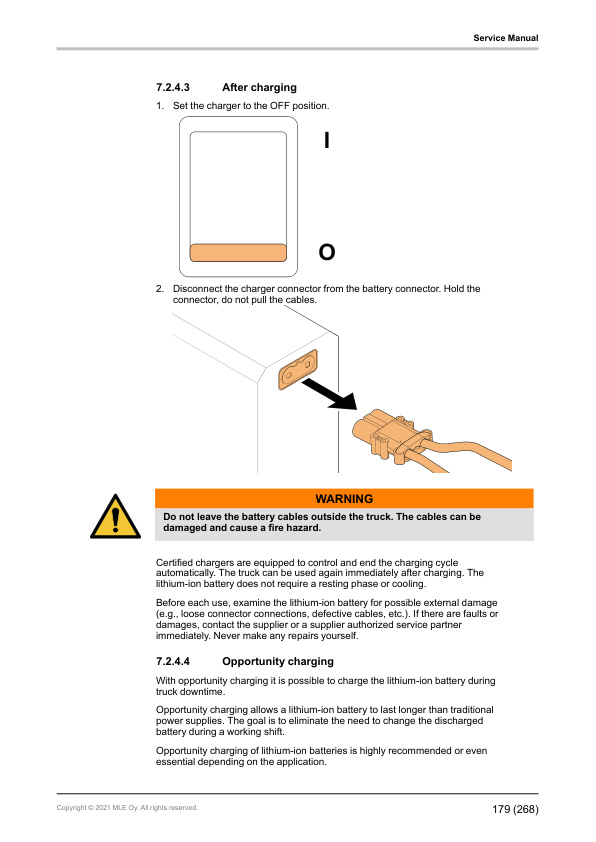 Service Manual

7.2.4.3 After charging

1. Set the charger to the OFF position.

I

O

2. Disconnect the charger connector from the battery connector. Hold the connector, do not pull the cables.

WARNING

Do not leave the battery cables outside the truck. The cables can be damaged and cause a fire hazard.

Certified chargers are equipped to control and end the charging cycle automatically. The truck can be used again immediately after charging. The lithium-ion battery does not require a resting phase or cooling.

Before each use, examine the lithium-ion battery for possible external damage (e.g., loose connector connections, defective cables, etc.). If there are faults or damages, contact the supplier or a supplier authorized service partner immediately. Never make any repairs yourself.

7.2.4.4 Opportunity charging

With opportunity charging it is possible to charge the lithium-ion battery during truck downtime.

Opportunity charging allows a lithium-ion battery to last longer than traditional power supplies. The goal is to eliminate the need to change the discharged battery during a working shift.

Opportunity charging of lithium-ion batteries is highly recommended or even essential depending on the application.

Copyright © 2021 MLE Oy. All rights reserved.

179 (268)