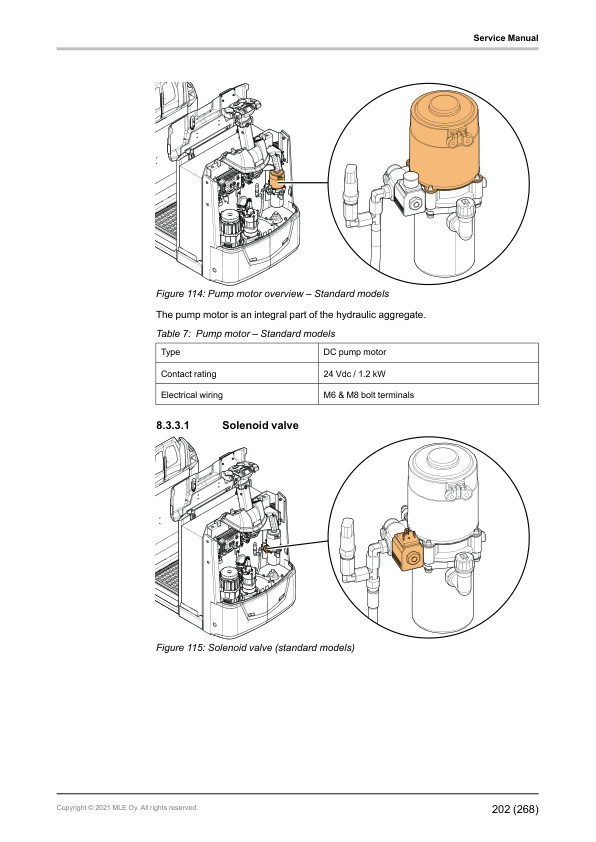 Service Manual

Figure 114: Pump motor overview – Standard models

The pump motor is an integral part of the hydraulic aggregate.

Table 7: Pump motor – Standard models

| Type | DC pump motor |
|---|---|
| Contact rating | 24 Vdc / 1.2 kW |
| Electrical wiring | M6 & M8 bolt terminals |

8.3.3.1 Solenoid valve

Figure 115: Solenoid valve (standard models)

Copyright © 2021 MLE Oy. All rights reserved.

202 (268)