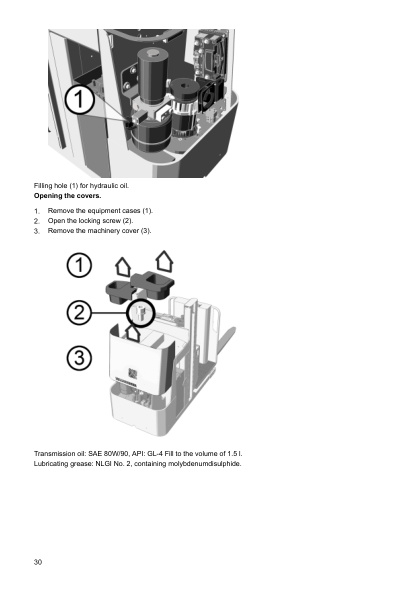 1

Filling hole (1) for hydraulic oil.
**Opening the covers.**

1. Remove the equipment cases (1).
2. Open the locking screw (2).
3. Remove the machinery cover (3).

1
2
3

Transmission oil: SAE 80W/90, API: GL-4 Fill to the volume of 1.5 l.
Lubricating grease: NLGI No. 2, containing molybdenumdisulphide.

30