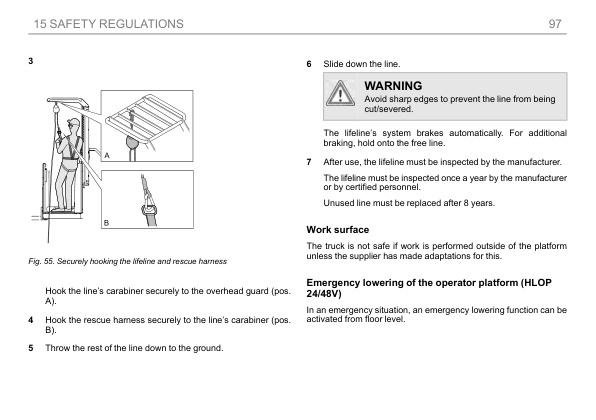 15 SAFETY REGULATIONS

97

3

A

B

Fig. 55. Securely hooking the lifeline and rescue harness

Hook the line's carabiner securely to the overhead guard (pos. A).

4 Hook the rescue harness securely to the line's carabiner (pos. B).

5 Throw the rest of the line down to the ground.

6 Slide down the line.

WARNING
Avoid sharp edges to prevent the line from being cut/severed.

The lifeline's system brakes automatically. For additional braking, hold onto the free line.

7 After use, the lifeline must be inspected by the manufacturer.

The lifeline must be inspected once a year by the manufacturer or by certified personnel.

Unused line must be replaced after 8 years.

Work surface

The truck is not safe if work is performed outside of the platform unless the supplier has made adaptations for this.

Emergency lowering of the operator platform (HLOP 24/48V)

In an emergency situation, an emergency lowering function can be activated from floor level.