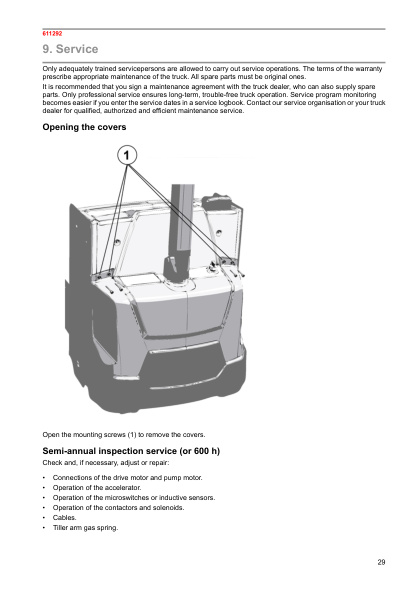 611292

9. Service

Only adequately trained servicepersons are allowed to carry out service operations. The terms of the warranty prescribe appropriate maintenance of the truck. All spare parts must be original ones.

It is recommended that you sign a maintenance agreement with the truck dealer, who can also supply spare parts. Only professional service ensures long-term, trouble-free truck operation. Service program monitoring becomes easier if you enter the service dates in a service logbook. Contact our service organisation or your truck dealer for qualified, authorized and efficient maintenance service.

Opening the covers

1

Open the mounting screws (1) to remove the covers.

Semi-annual inspection service (or 600 h)

Check and, if necessary, adjust or repair:

• Connections of the drive motor and pump motor.
• Operation of the accelerator.
• Operation of the microswitches or inductive sensors.
• Operation of the contactors and solenoids.
• Cables.
• Tiller arm gas spring.

29