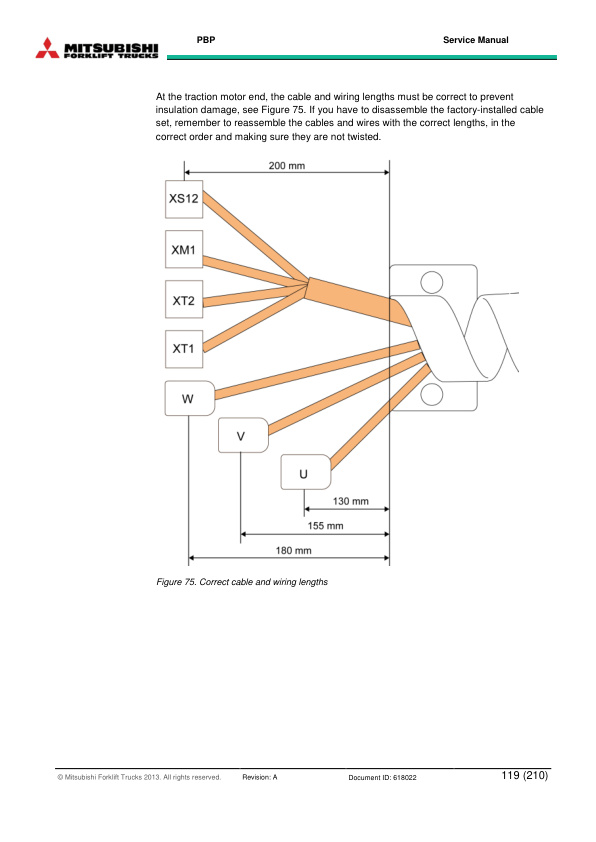 MITSUBISHI FORKLIFT TRUCKS

PBP

Service Manual

At the traction motor end, the cable and wiring lengths must be correct to prevent insulation damage, see Figure 75. If you have to disassemble the factory-installed cable set, remember to reassemble the cables and wires with the correct lengths, in the correct order and making sure they are not twisted.

200 mm

XS12

XM1

XT2

XT1

W

V

U

130 mm

155 mm

180 mm

Figure 75. Correct cable and wiring lengths

© Mitsubishi Forklift Trucks 2013. All rights reserved.

Revision: A

Document ID: 618022

119 (210)