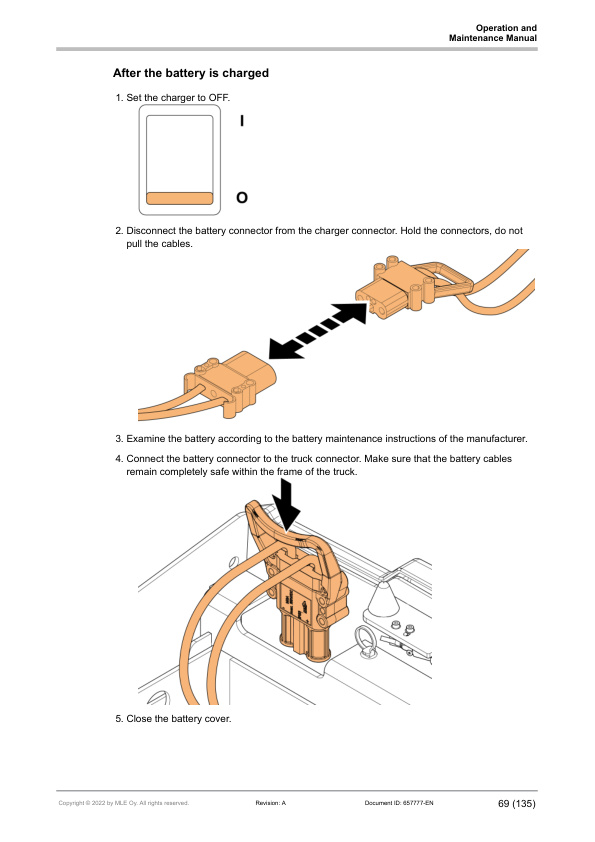 Operation and
Maintenance Manual

After the battery is charged

1. Set the charger to OFF.

I

O

2. Disconnect the battery connector from the charger connector. Hold the connectors, do not pull the cables.

3. Examine the battery according to the battery maintenance instructions of the manufacturer.

4. Connect the battery connector to the truck connector. Make sure that the battery cables remain completely safe within the frame of the truck.

5. Close the battery cover.

Copyright © 2022 by MLE Oy. All rights reserved.
Revision: A
Document ID: 657777-EN
69 (135)