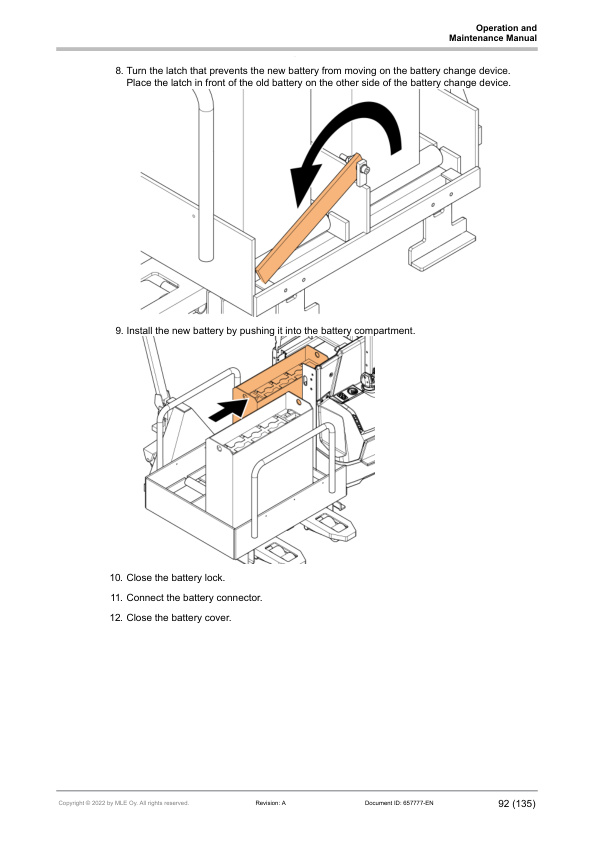 Operation and
Maintenance Manual

8. Turn the latch that prevents the new battery from moving on the battery change device. Place the latch in front of the old battery on the other side of the battery change device.

9. Install the new battery by pushing it into the battery compartment.

10. Close the battery lock.

11. Connect the battery connector.

12. Close the battery cover.

Copyright © 2022 by MLE Oy. All rights reserved. Revision: A Document ID: 657777-EN 92 (135)