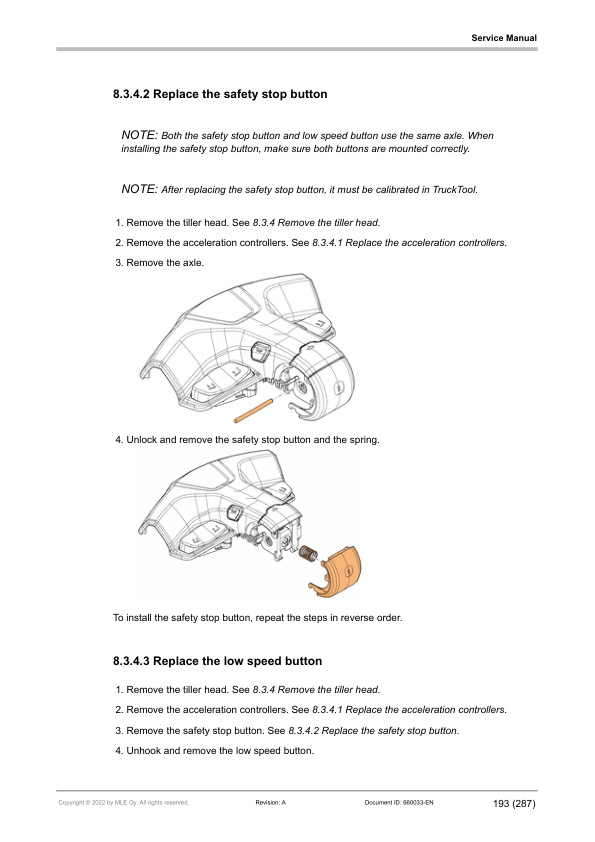 Service Manual

8.3.4.2 Replace the safety stop button

NOTE: Both the safety stop button and low speed button use the same axle. When installing the safety stop button, make sure both buttons are mounted correctly.

NOTE: After replacing the safety stop button, it must be calibrated in TruckTool.

1. Remove the tiller head. See 8.3.4 Remove the tiller head.

2. Remove the acceleration controllers. See 8.3.4.1 Replace the acceleration controllers.

3. Remove the axle.

4. Unlock and remove the safety stop button and the spring.

To install the safety stop button, repeat the steps in reverse order.

8.3.4.3 Replace the low speed button

1. Remove the tiller head. See 8.3.4 Remove the tiller head.

2. Remove the acceleration controllers. See 8.3.4.1 Replace the acceleration controllers.

3. Remove the safety stop button. See 8.3.4.2 Replace the safety stop button.

4. Unhook and remove the low speed button.

Copyright © 2022 by MLE Oy. All rights reserved. Revision: A Document ID: 660033-EN 193 (287)