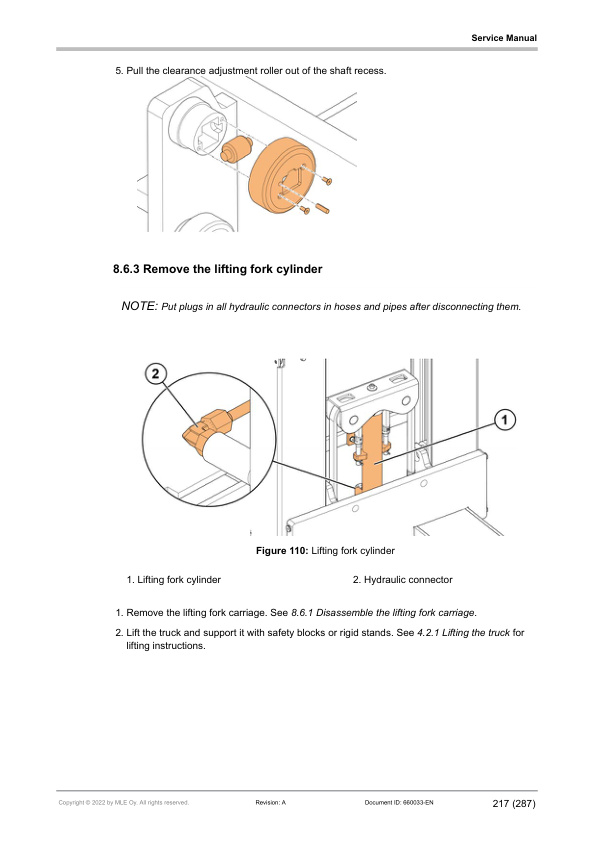 Service Manual

5. Pull the clearance adjustment roller out of the shaft recess.

8.6.3 Remove the lifting fork cylinder

NOTE: Put plugs in all hydraulic connectors in hoses and pipes after disconnecting them.

2

1

Figure 110: Lifting fork cylinder

1. Lifting fork cylinder
2. Hydraulic connector

1. Remove the lifting fork carriage. See 8.6.1 Disassemble the lifting fork carriage.

2. Lift the truck and support it with safety blocks or rigid stands. See 4.2.1 Lifting the truck for lifting instructions.

Copyright © 2022 by MLE Oy. All rights reserved.
Revision: A
Document ID: 660033-EN
217 (287)