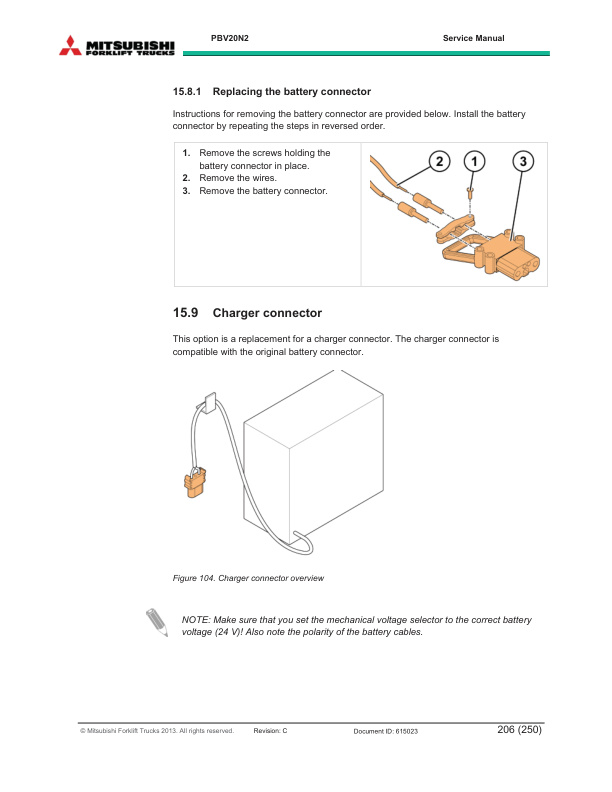 MITSUBISHI FORKLIFT TRUCKS

PBV20N2

Service Manual

15.8.1 Replacing the battery connector

Instructions for removing the battery connector are provided below. Install the battery connector by repeating the steps in reversed order.

1. Remove the screws holding the battery connector in place.
2. Remove the wires.
3. Remove the battery connector.

2 1 3

15.9 Charger connector

This option is a replacement for a charger connector. The charger connector is compatible with the original battery connector.

Figure 104. Charger connector overview

NOTE: Make sure that you set the mechanical voltage selector to the correct battery voltage (24 V)! Also note the polarity of the battery cables.

© Mitsubishi Forklift Trucks 2013. All rights reserved. Revision: C Document ID: 615023 206 (250)