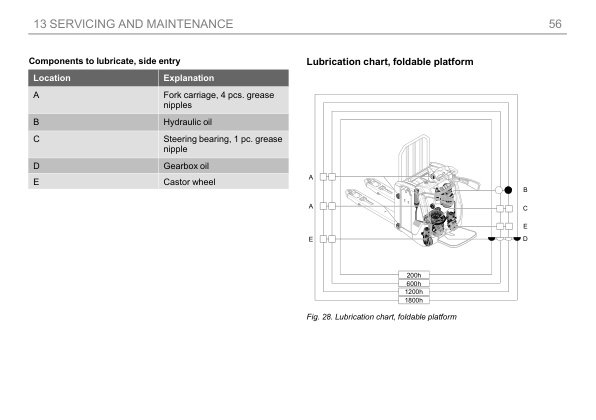 13 SERVICING AND MAINTENANCE 56

Components to lubricate, side entry

| Location | Explanation |
|---|---|
| A | Fork carriage, 4 pcs. grease nipples |
| B | Hydraulic oil |
| C | Steering bearing, 1 pc. grease nipple |
| D | Gearbox oil |
| E | Castor wheel |

Lubrication chart, foldable platform

A
A
E
B
C
E
D
200h
600h
1200h
1800h

Fig. 28. Lubrication chart, foldable platform