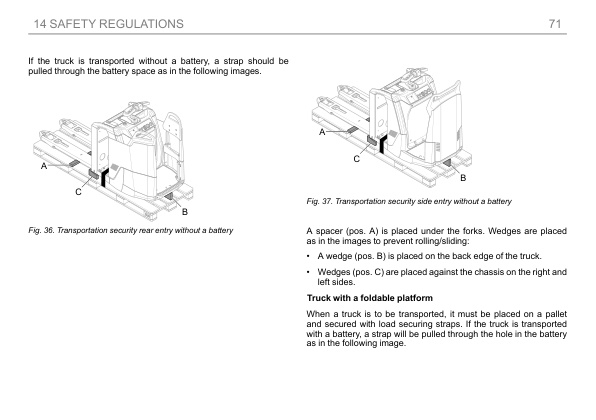 14 SAFETY REGULATIONS 71

If the truck is transported without a battery, a strap should be pulled through the battery space as in the following images.

A
C
B

Fig. 36. Transportation security rear entry without a battery

A
C
B

Fig. 37. Transportation security side entry without a battery

A spacer (pos. A) is placed under the forks. Wedges are placed as in the images to prevent rolling/sliding:

• A wedge (pos. B) is placed on the back edge of the truck.

• Wedges (pos. C) are placed against the chassis on the right and left sides.

Truck with a foldable platform

When a truck is to be transported, it must be placed on a pallet and secured with load securing straps. If the truck is transported with a battery, a strap will be pulled through the hole in the battery as in the following image.