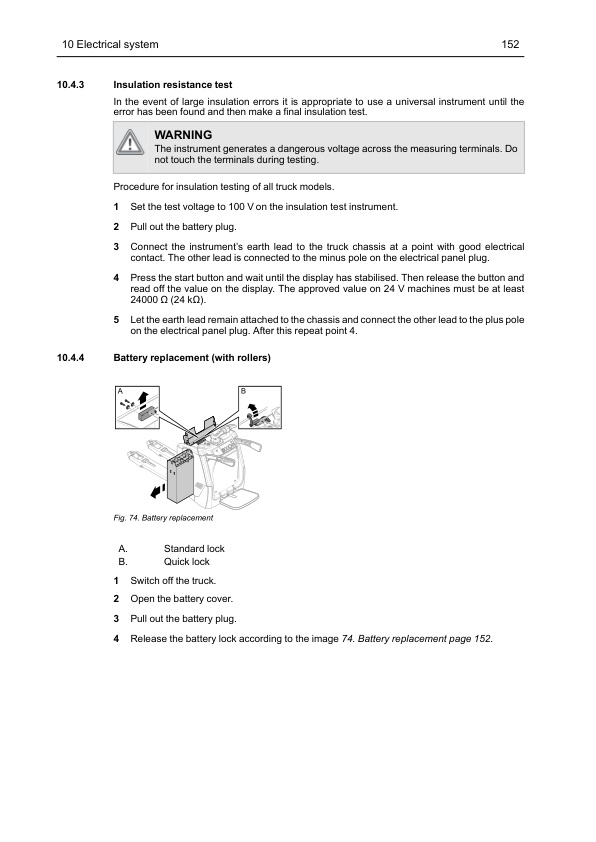 10 Electrical system 152

10.4.3 Insulation resistance test

In the event of large insulation errors it is appropriate to use a universal instrument until the error has been found and then make a final insulation test.

WARNING
The instrument generates a dangerous voltage across the measuring terminals. Do not touch the terminals during testing.

Procedure for insulation testing of all truck models.

1 Set the test voltage to 100 V on the insulation test instrument.

2 Pull out the battery plug.

3 Connect the instrument's earth lead to the truck chassis at a point with good electrical contact. The other lead is connected to the minus pole on the electrical panel plug.

4 Press the start button and wait until the display has stabilised. Then release the button and read off the value on the display. The approved value on 24 V machines must be at least 24000 Ω (24 kΩ).

5 Let the earth lead remain attached to the chassis and connect the other lead to the plus pole on the electrical panel plug. After this repeat point 4.

10.4.4 Battery replacement (with rollers)

A

B

Fig. 74. Battery replacement

A. Standard lock
B. Quick lock

1 Switch off the truck.

2 Open the battery cover.

3 Pull out the battery plug.

4 Release the battery lock according to the image 74. Battery replacement page 152.