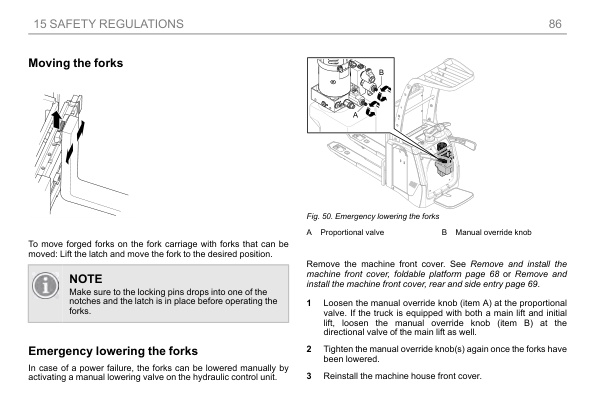 15 SAFETY REGULATIONS 86

Moving the forks

To move forged forks on the fork carriage with forks that can be moved: Lift the latch and move the fork to the desired position.

NOTE
Make sure to the locking pins drops into one of the notches and the latch is in place before operating the forks.

Emergency lowering the forks

In case of a power failure, the forks can be lowered manually by activating a manual lowering valve on the hydraulic control unit.

B
A

Fig. 50. Emergency lowering the forks

A Proportional valve
B Manual override knob

Remove the machine front cover. See Remove and install the machine front cover, foldable platform page 68 or Remove and install the machine front cover, rear and side entry page 69.

1 Loosen the manual override knob (item A) at the proportional valve. If the truck is equipped with both a main lift and initial lift, loosen the manual override knob (item B) at the directional valve of the main lift as well.

2 Tighten the manual override knob(s) again once the forks have been lowered.

3 Reinstall the machine house front cover.