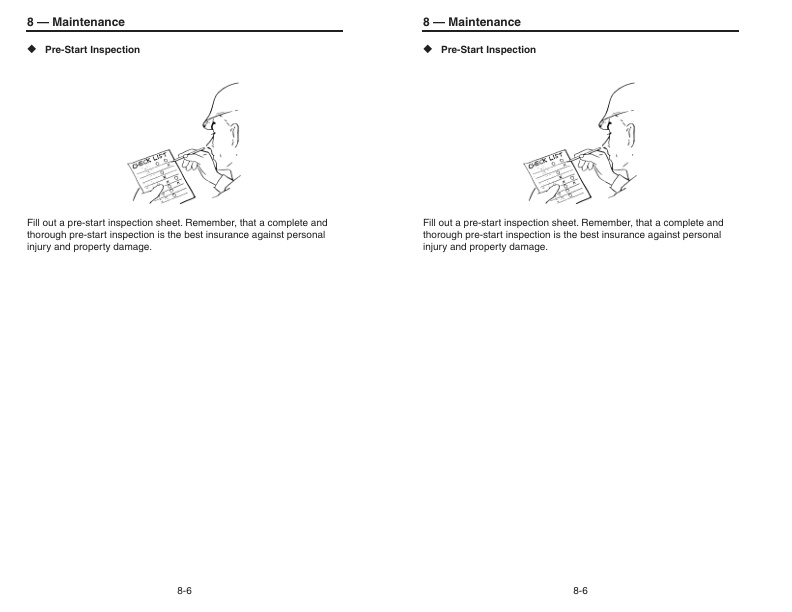 8 — Maintenance

◆ Pre-Start Inspection

CHECK LIST

Fill out a pre-start inspection sheet. Remember, that a complete and thorough pre-start inspection is the best insurance against personal injury and property damage.

8-6

8 — Maintenance

◆ Pre-Start Inspection

CHECK LIST

Fill out a pre-start inspection sheet. Remember, that a complete and thorough pre-start inspection is the best insurance against personal injury and property damage.

8-6