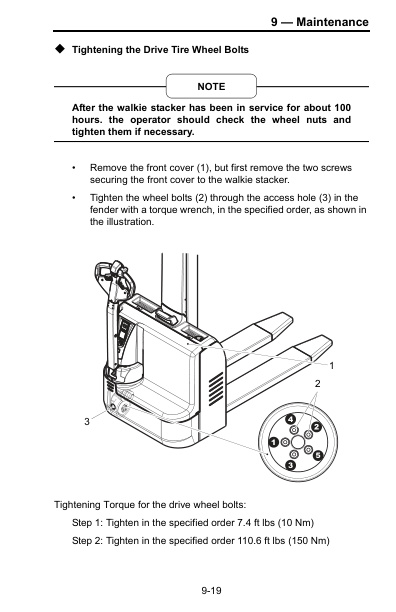 9 — Maintenance

◆ Tightening the Drive Tire Wheel Bolts

NOTE

After the walkie stacker has been in service for about 100 hours. the operator should check the wheel nuts and tighten them if necessary.

• Remove the front cover (1), but first remove the two screws securing the front cover to the walkie stacker.

• Tighten the wheel bolts (2) through the access hole (3) in the fender with a torque wrench, in the specified order, as shown in the illustration.

1
2
3
4
2
1
5
3

Tightening Torque for the drive wheel bolts:

Step 1: Tighten in the specified order 7.4 ft lbs (10 Nm)

Step 2: Tighten in the specified order 110.6 ft lbs (150 Nm)

9-19