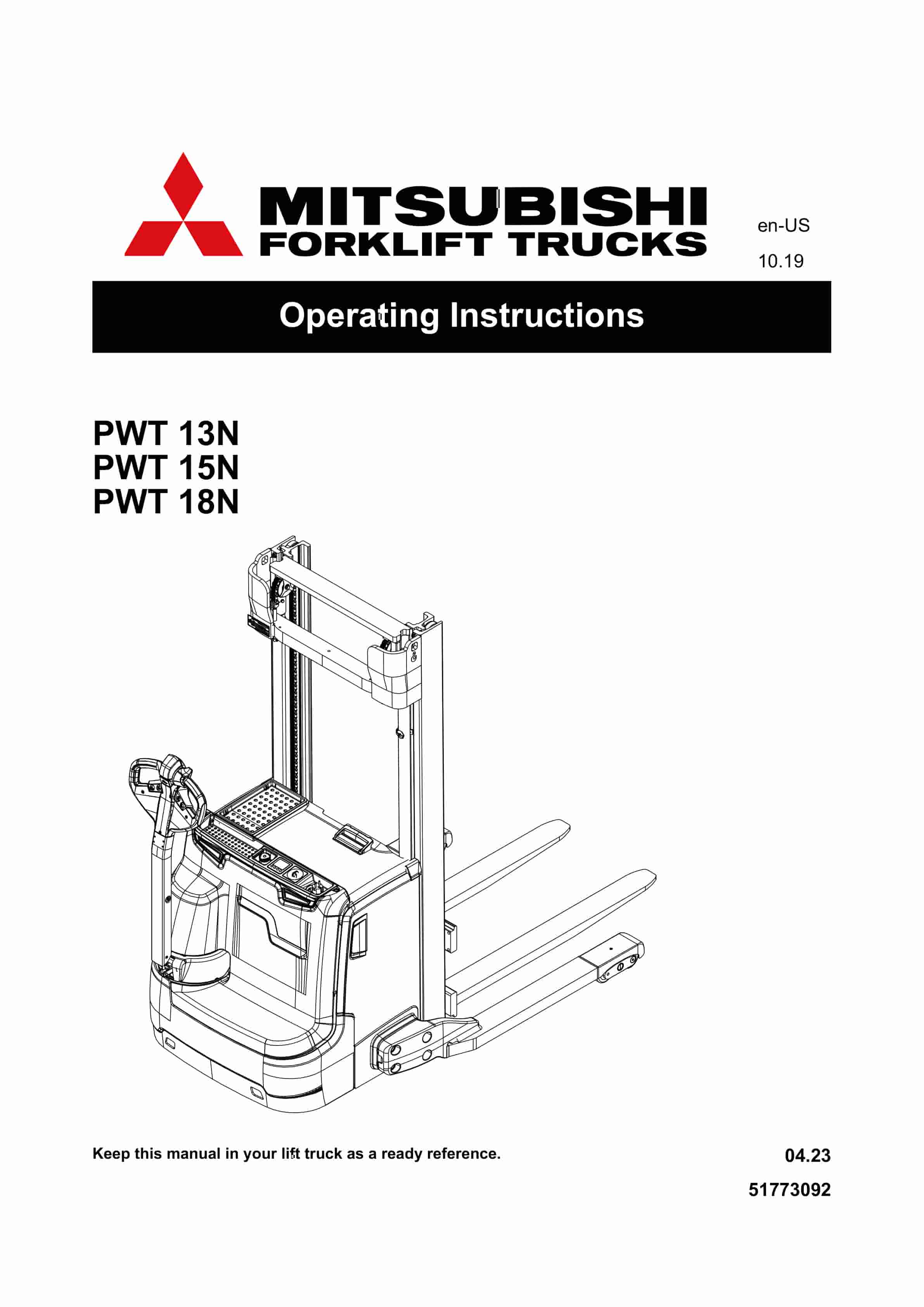 MITSUBISHI
FORKLIFT TRUCKS

en-US

10.19

Operating Instructions

PWT 13N
PWT 15N
PWT 18N

Keep this manual in your lift truck as a ready reference.

04.23

51773092