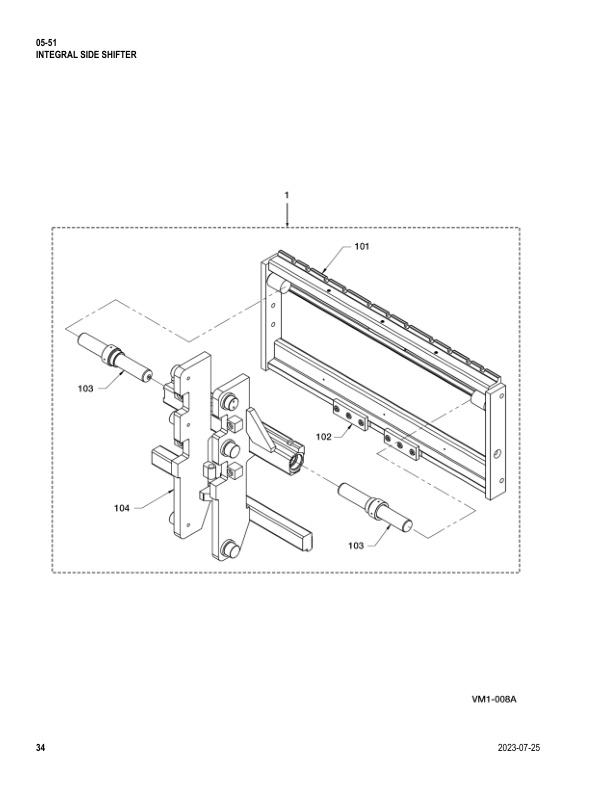 05-51
INTEGRAL SIDE SHIFTER

1

101

103

102

104

103

VM1-008A

34

2023-07-25